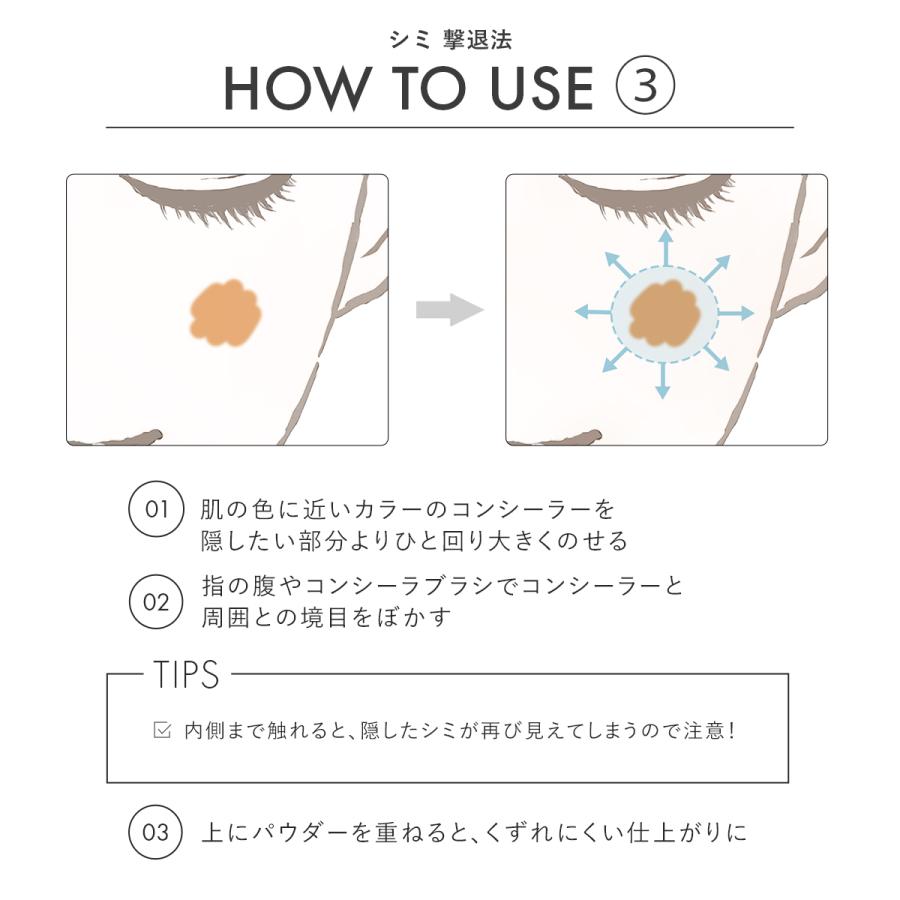 シミ 撃退法

HOW TO USE ③

01 肌の色に近いカラーのコンシーラーを隠したい部分よりひと回り大きくのせる

02 指の腹やコンシーラブラシでコンシーラーと周囲との境目をぼかす

TIPS

☑ 内側まで触れると、隠したシミが再び見えてしまうので注意!

03 上にパウダーを重ねると、くずれにくい仕上がりに