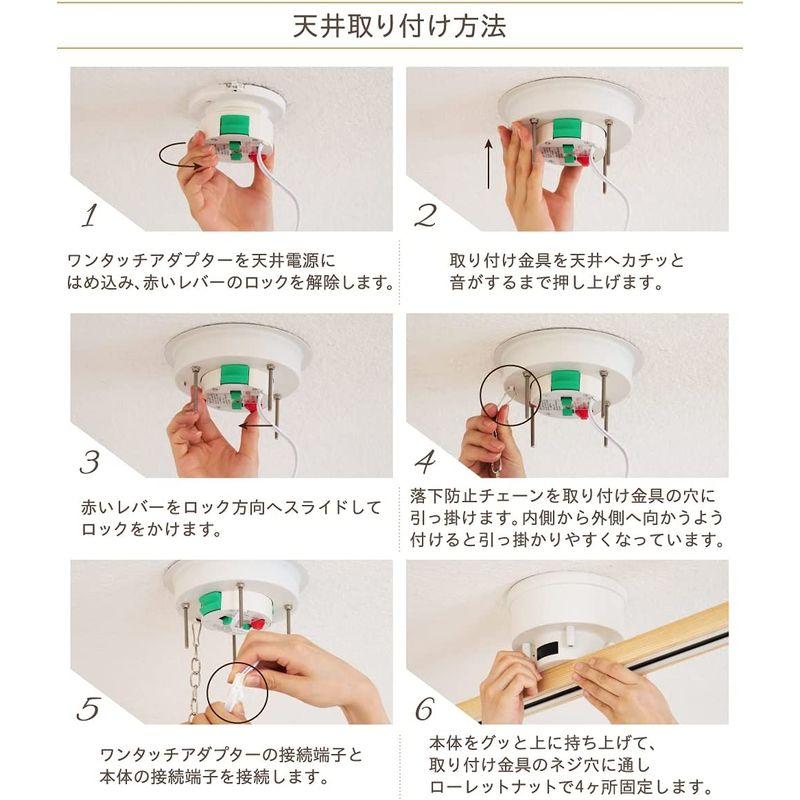 天井取り付け方法

1

ワンタッチアダプターを天井電源にはめ込み、赤いレバーのロックを解除します。

2

取り付け金具を天井へカチッと音がするまで押し上げます。

3

赤いレバーをロック方向へスライドしてロックをかけます。

4

落下防止チェーンを取り付け金具の穴に引っ掛けます。内側から外側へ向かうよう付けると引っ掛かりやすくなっています。

5

ワンタッチアダプターの接続端子と本体の接続端子を接続します。

6

本体をグッと上に持ち上げて、取り付け金具のネジ穴に通しローレットナットで4ヶ所固定します。