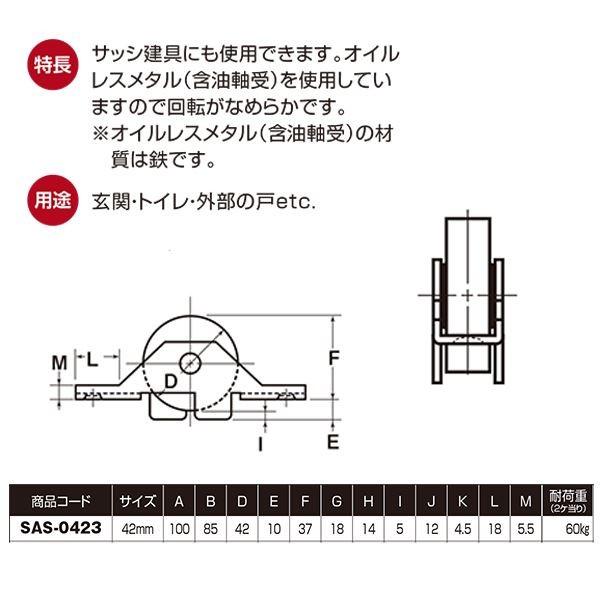 特長 サッシ建具にも使用できます。オイルレスメタル（含油軸受）を使用していますので回転がなめらかです。
※オイルレスメタル（含油軸受）の材質は鉄です。

用途 玄関・トイレ・外部の戸etc.

M L D F I E

| 商品コード | サイズ | A | B | D | E | F | G | H | I | J | K | L | M | 耐荷重 (2ケ当り) |
|---|---|---|---|---|---|---|---|---|---|---|---|---|---|---|
| SAS-0423 | 42mm | 100 | 85 | 42 | 10 | 37 | 18 | 14 | 5 | 12 | 4.5 | 18 | 5.5 | 60kg |