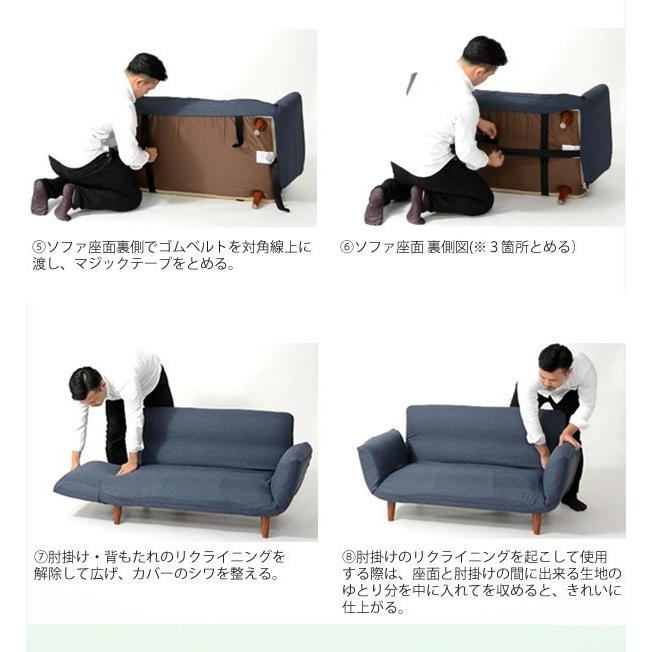 ⑤ソファ座面裏側でゴムベルトを対角線上に渡し、マジックテープをとめる。

⑥ソファ座面 裏側図(※３箇所とめる)

⑦肘掛け・背もたれのリクライニングを解除して広げ、カバーのシワを整える。

⑧肘掛けのリクライニングを起こして使用する際は、座面と肘掛けの間に出来る生地のゆとり分を中に入れてを収めると、きれいに仕上がる。