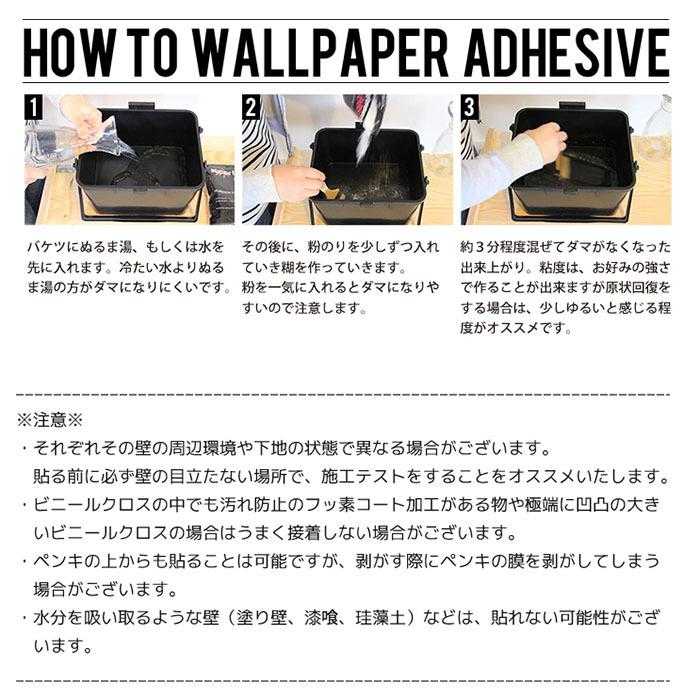 HOW TO WALLPAPER ADHESIVE

1

バケツにぬるま湯、もしくは水を先に入れます。冷たい水よりぬるま湯の方がダマになりにくいです。

2

その後に、粉のりを少しずつ入れていき糊を作っていきます。
粉を一気に入れるとダマになりやすいので注意します。

3

約３分程度混ぜてダマがなくなった出来上がり。粘度は、お好みの強さで作ることが出来ますが原状回復をする場合は、少しゆるいと感じる程度がオススメです。

※注意※
・それぞれその壁の周辺環境や下地の状態で異なる場合がございます。
貼る前に必ず壁の目立たない場所で、施工テストをすることをオススメいたします。
・ビニールクロスの中でも汚れ防止のフッ素コート加工がある物や極端に凹凸の大きいビニールクロスの場合はうまく接着しない場合がございます。
・ペンキの上からも貼ることは可能ですが、剥がす際にペンキの膜を剥がしてしまう場合がございます。
・水分を吸い取るような壁（塗り壁、漆喰、珪藻土）などは、貼れない可能性がございます。