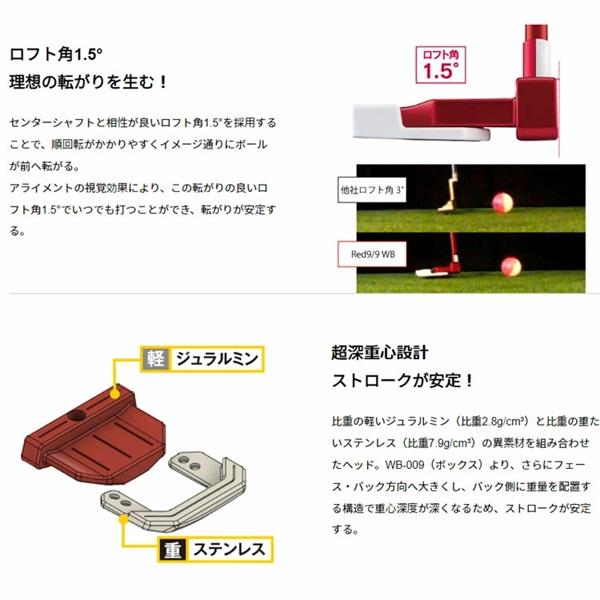 ロフト角1.5°
理想の転がりを生む！

センターシャフトと相性が良いロフト角1.5°を採用することで、順回転がかかりやすくイメージ通りにボールが前へ転がる。
アライメントの視覚効果により、この転がりの良いロフト角1.5°でいつでも打つことができ、転がりが安定する。

ロフト角
1.5°

他社ロフト角 3°

Red9/9 WB

軽 ジュラルミン

重 ステンレス

超深重心設計
ストロークが安定！

比重の軽いジュラルミン（比重2.8g/cm³）と比重の重たいステンレス（比重7.9g/cm³）の異素材を組み合わせたヘッド。WB-009（ボックス）より、さらにフェース・バック方向へ大きくし、バック側に重量を配置する構造で重心深度が深くなるため、ストロークが安定する。