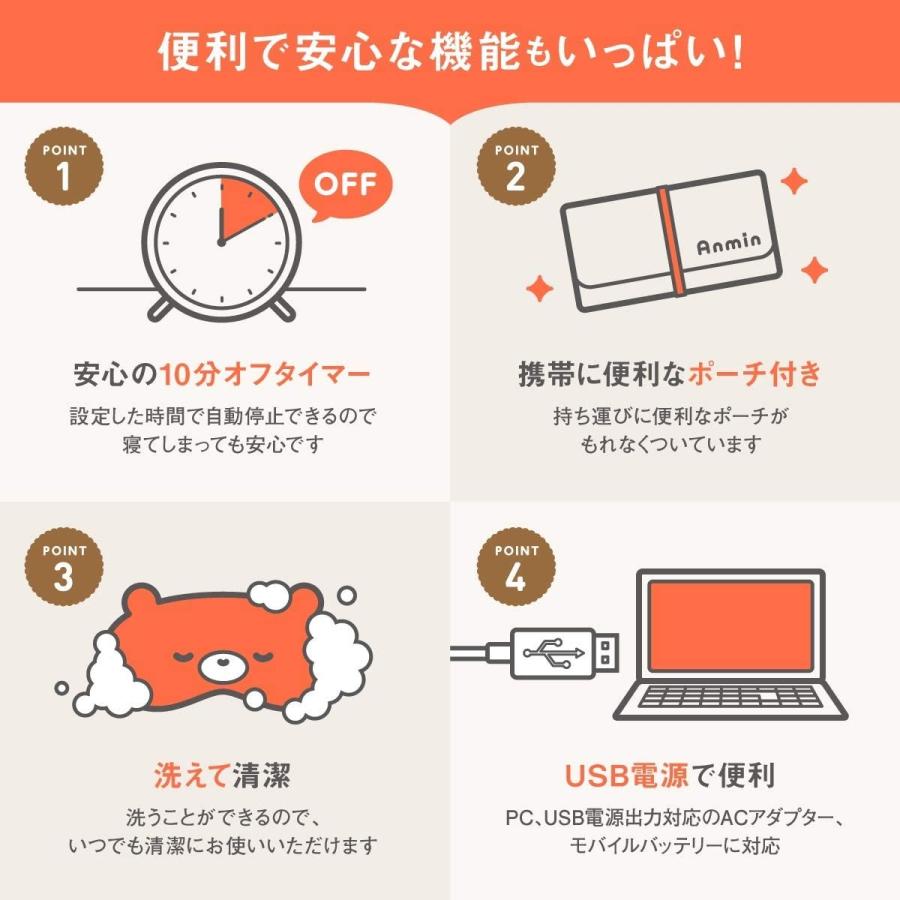 便利で安心な機能もいっぱい！

POINT 1

OFF

安心の10分オフタイマー

設定した時間で自動停止できるので寝てしまっても安心です

POINT 2

Anmin

携帯に便利なポーチ付き

持ち運びに便利なポーチがもれなくついています

POINT 3

洗えて清潔

洗うことができるので、いつでも清潔にお使いいただけます

POINT 4

USB電源で便利

PC、USB電源出力対応のACアダプター、モバイルバッテリーに対応