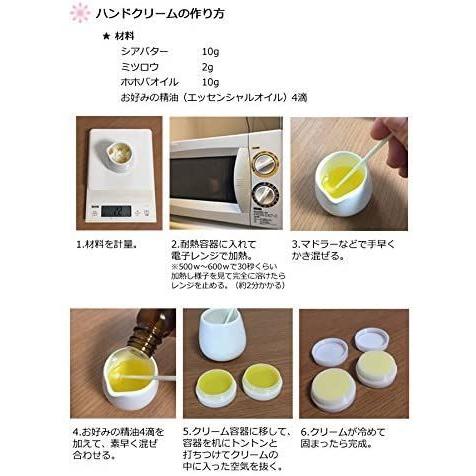 ハンドクリームの作り方

★ 材料

シアバター 10g

ミツロウ 2g

ホホバオイル 10g

お好みの精油（エッセンシャルオイル）4滴

1.材料を計量。

2.耐熱容器に入れて電子レンジで加熱。
※500w～600wで30秒くらい加熱し様子を見て完全に溶けたらレンジを止める。（約2分かかる）

3.マドラーなどで手早くかき混ぜる。

4.お好みの精油4滴を加えて、素早く混ぜ合わせる。

5.クリーム容器に移して、容器を机にトントンと打ちつけてクリームの中に入った空気を抜く。

6.クリームが冷めて固まったら完成。