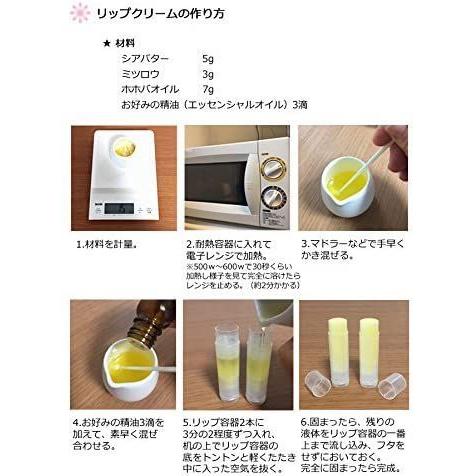 リップクリームの作り方

★ 材料
シアバター 5g
ミツロウ 3g
ホホバオイル 7g
お好みの精油（エッセンシャルオイル）3滴

1.材料を計量。

2.耐熱容器に入れて電子レンジで加熱。
※500w～600wで30秒くらい加熱し様子を見て完全に溶けたらレンジを止める。（約2分かかる）

3.マドラーなどで手早くかき混ぜる。

4.お好みの精油3滴を加えて、素早く混ぜ合わせる。

5.リップ容器2本に3分の2程度ずつ入れ、机の上でリップ容器の底をトントンと軽くたたき中に入った空気を抜く。

6.固まったら、残りの液体をリップ容器の一番上まで流し込み、フタをせずにおいておく。完全に固まったら完成。