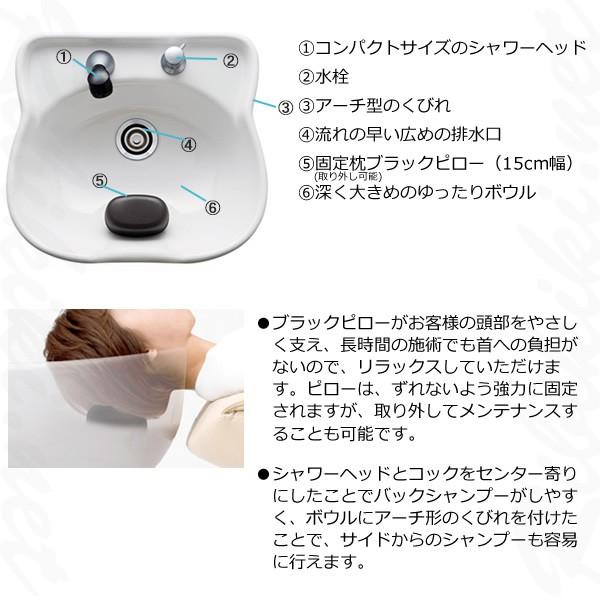 ①
②
③
④
⑤
⑥

①コンパクトサイズのシャワーヘッド
②水栓
③アーチ型のくびれ
④流れの早い広めの排水口
⑤固定枕ブラックピロー（15cm幅）
(取り外し可能)
⑥深く大きめのゆったりボウル

●ブラックピローがお客様の頭部をやさしく支え、長時間の施術でも首への負担がないので、リラックスしていただけます。ピローは、ずれないよう強力に固定されますが、取り外してメンテナンスすることも可能です。

●シャワーヘッドとコックをセンター寄りにしたことでバックシャンプーがしやすく、ボウルにアーチ形のくびれを付けたことで、サイドからのシャンプーも容易に行えます。