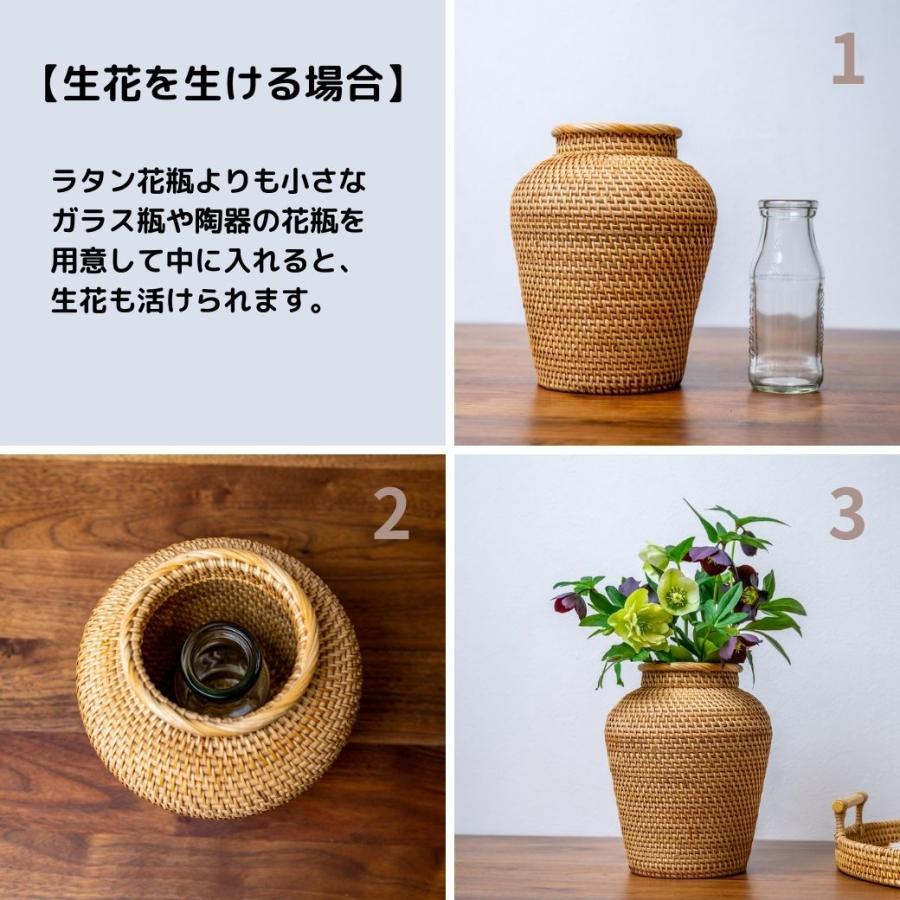 【生花を生ける場合】

ラタン花瓶よりも小さなガラス瓶や陶器の花瓶を用意して中に入れると、生花も活けられます。

1

2

3