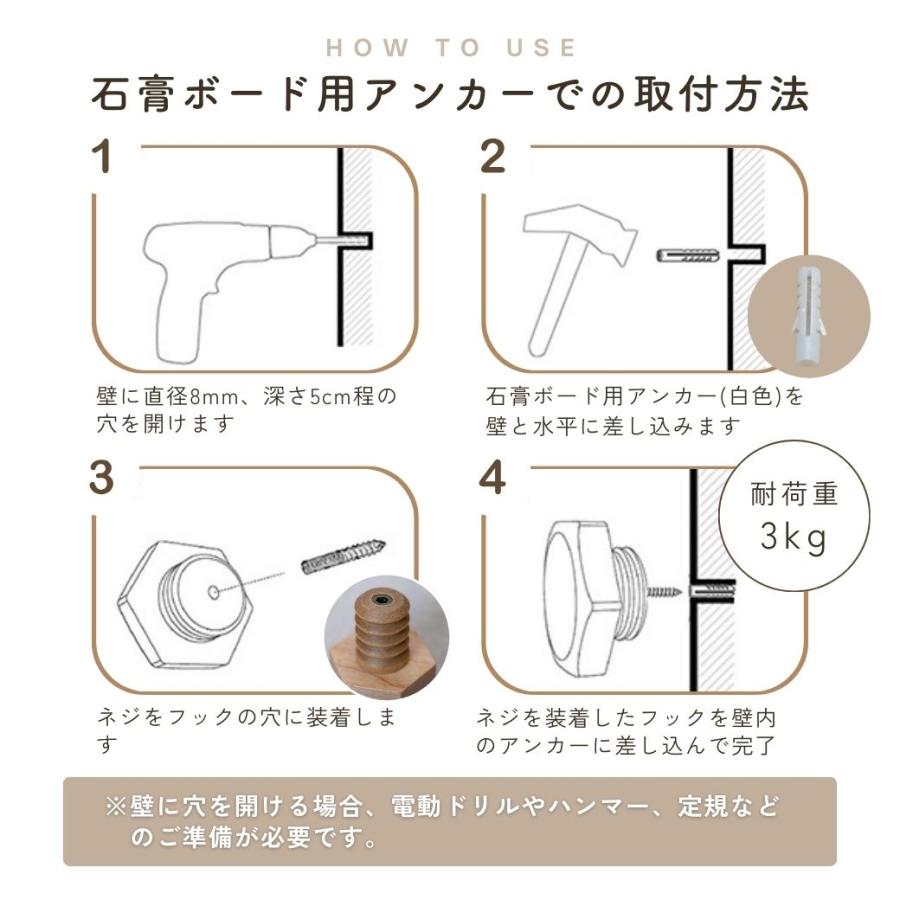 HOW TO USE

石膏ボード用アンカーでの取付方法

1

壁に直径8mm、深さ5cm程の穴を開けます

2

石膏ボード用アンカー(白色)を壁と水平に差し込みます

3

ネジをフックの穴に装着します

4

耐荷重
3kg

ネジを装着したフックを壁内のアンカーに差し込んで完了

※壁に穴を開ける場合、電動ドリルやハンマー、定規などのご準備が必要です。