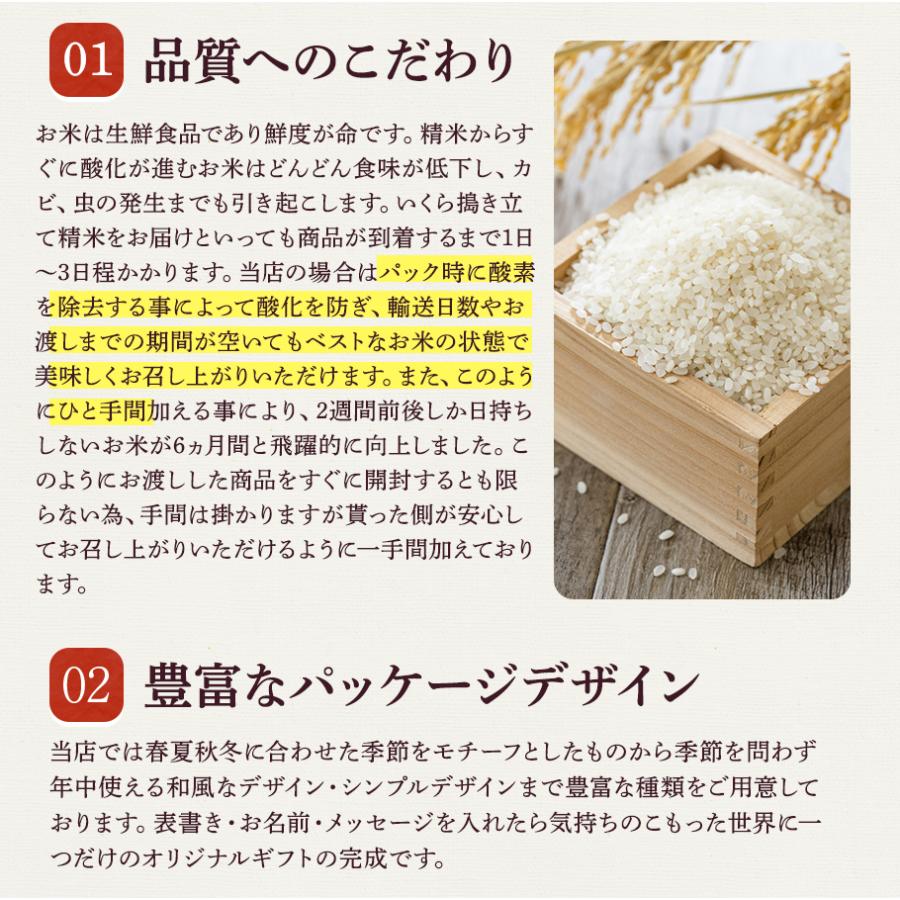 01 品質へのこだわり

お米は生鮮食品であり鮮度が命です。精米からすぐに酸化が進むお米はどんどん食味が低下し、カビ、虫の発生までも引き起こします。いくら搗き立て精米をお届けといっても商品が到着するまで1日〜3日程かかります。当店の場合はパック時に酸素を除去する事によって酸化を防ぎ、輸送日数やお渡しまでの期間が空いてもベストなお米の状態で美味しくお召し上がりいただけます。また、このようにひと手間加える事により、2週間前後しか日持ちしないお米が6ヵ月間と飛躍的に向上しました。このようにお渡しした商品をすぐに開封するとも限らない為、手間は掛かりますが貰った側が安心してお召し上がりいただけるように一手間加えております。

02 豊富なパッケージデザイン

当店では春夏秋冬に合わせた季節をモチーフとしたものから季節を問わず年中使える和風なデザイン・シンプルデザインまで豊富な種類をご用意しております。表書き・お名前・メッセージを入れたら気持ちのこもった世界に一つだけのオリジナルギフトの完成です。