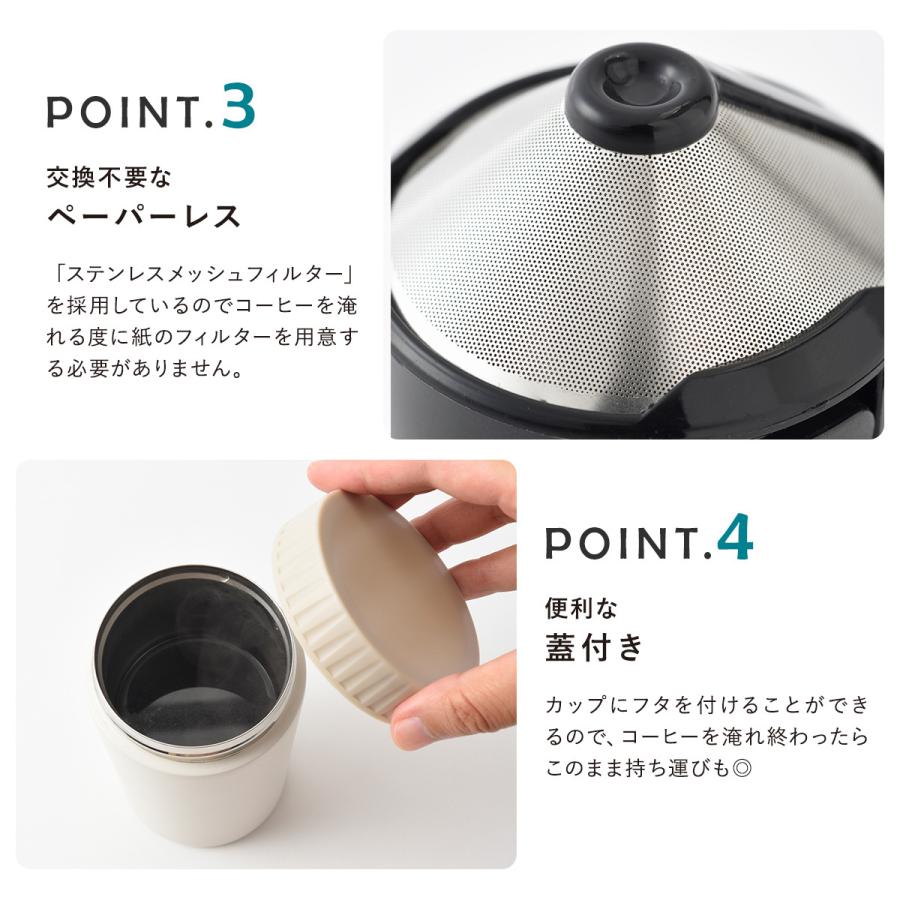 POINT.3

交換不要な
ペーパーレス

「ステンレスメッシュフィルター」を採用しているのでコーヒーを淹れる度に紙のフィルターを用意する必要がありません。

POINT.4

便利な
蓋付き

カップにフタを付けることができるので、コーヒーを淹れ終わったらこのまま持ち運びも◎