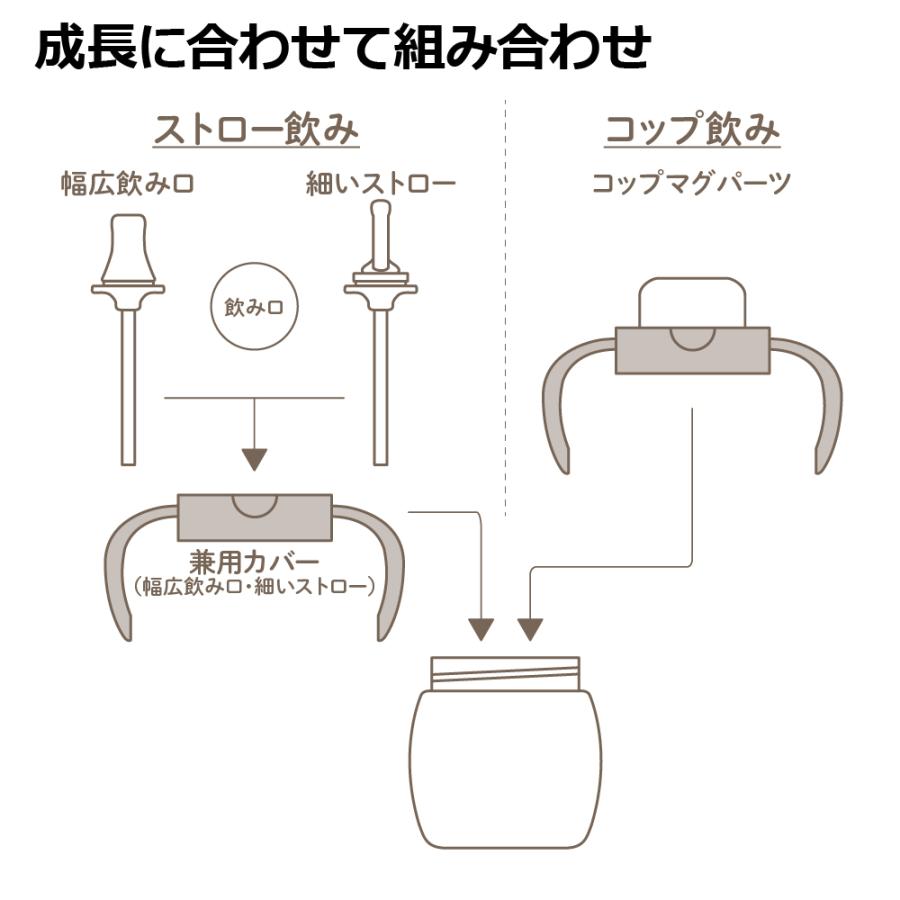 成長に合わせて組み合わせ

ストロー飲み

幅広飲み口

細いストロー

飲み口

兼用カバー
（幅広飲み口・細いストロー）

コップ飲み

コップマグパーツ