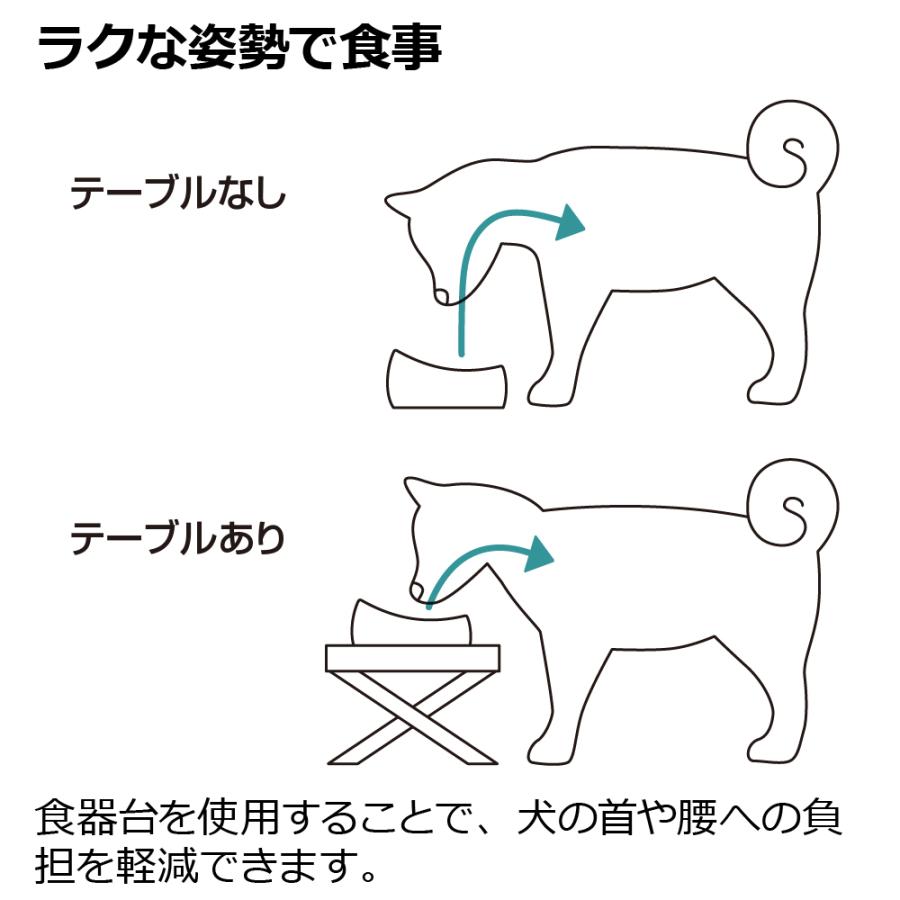 ラクな姿勢で食事

テーブルなし

テーブルあり

食器台を使用することで、犬の首や腰への負担を軽減できます。