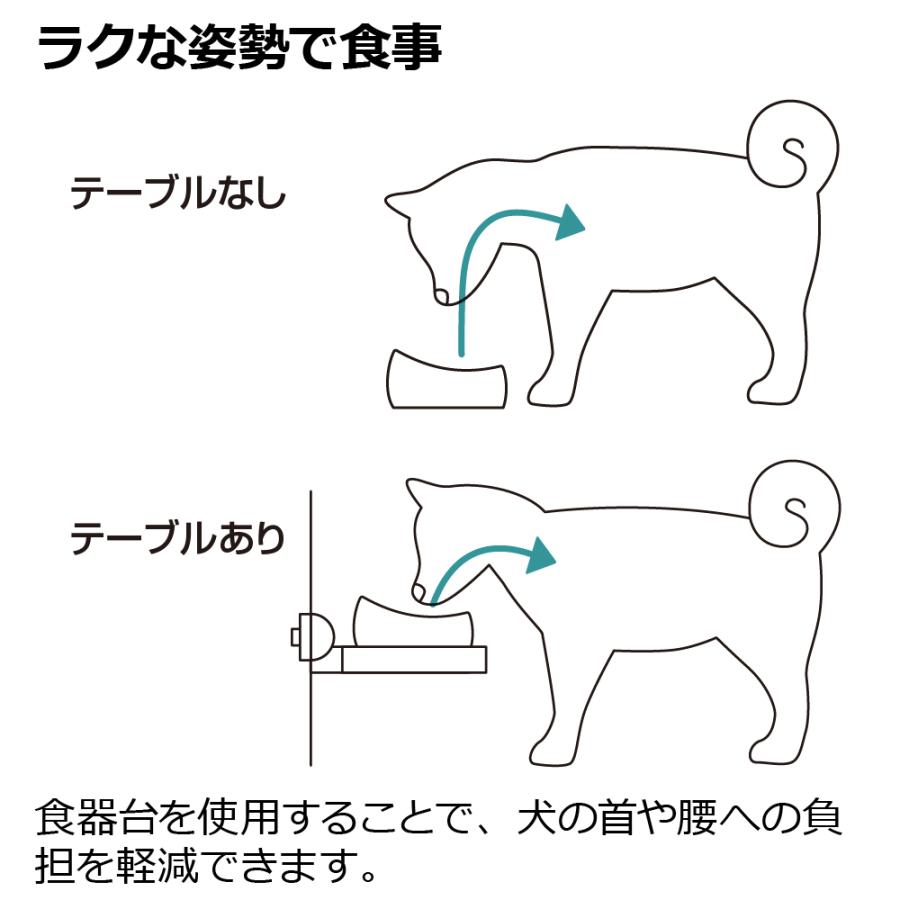 ラクな姿勢で食事

テーブルなし

テーブルあり

食器台を使用することで、犬の首や腰への負担を軽減できます。