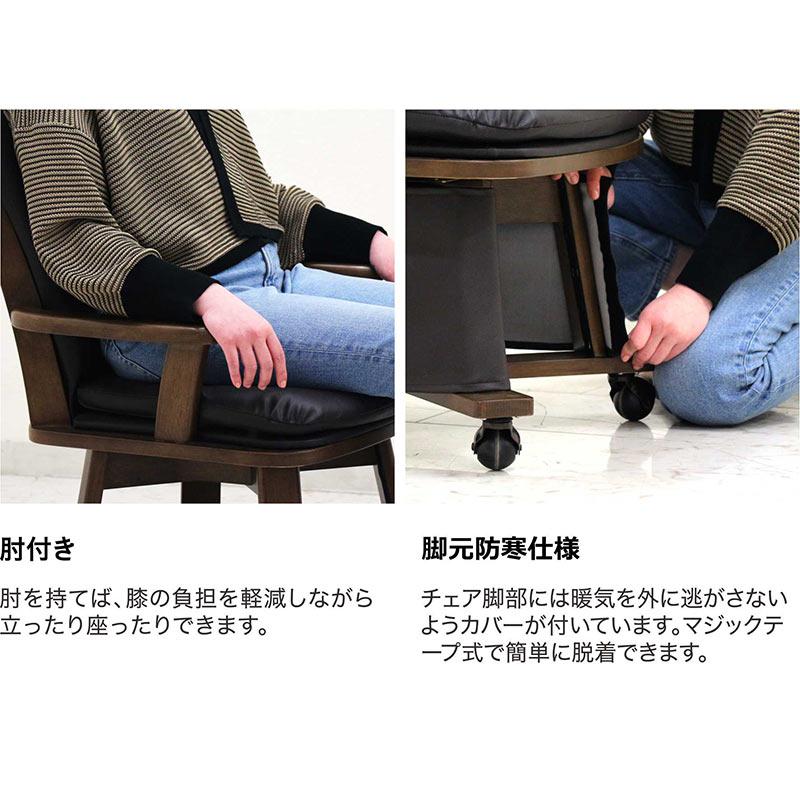 肘付き

肘を持てば、膝の負担を軽減しながら立ったり座ったりできます。

脚元防寒仕様

チェア脚部には暖気を外に逃がさないようカバーが付いています。マジックテープ式で簡単に脱着できます。