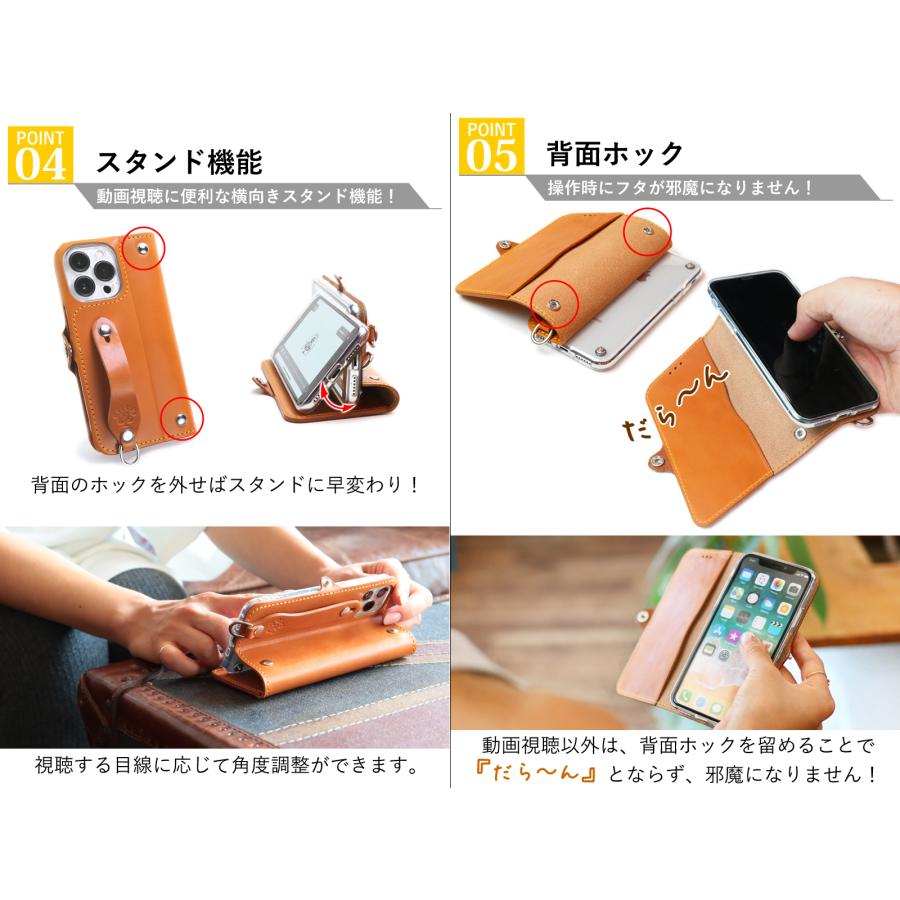 POINT 04
スタンド機能
動画視聴に便利な横向きスタンド機能！

背面のホックを外せばスタンドに早変わり！

視聴する目線に応じて角度調整ができます。

POINT 05
背面ホック
操作時にフタが邪魔になりません！

だら〜ん

動画視聴以外は、背面ホックを留めることで『だら〜ん』とならず、邪魔になりません！