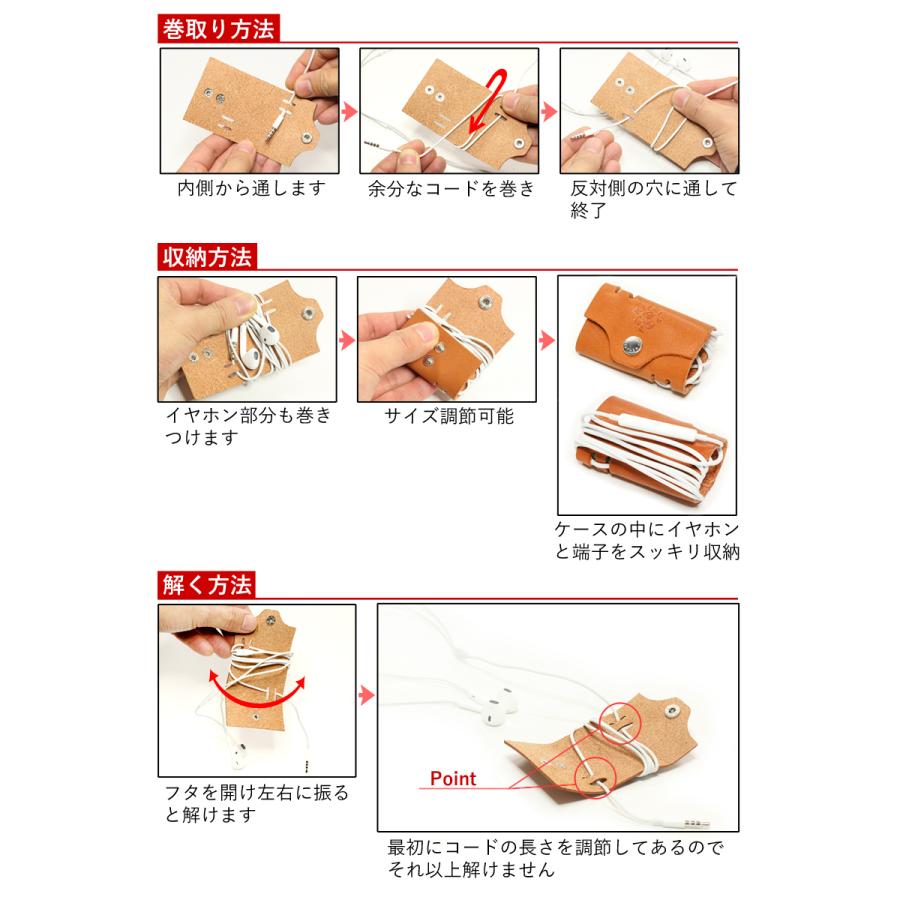 巻取り方法

内側から通します

余分なコードを巻き

反対側の穴に通して終了

収納方法

イヤホン部分も巻きつけます

サイズ調節可能

ケースの中にイヤホンと端子をスッキリ収納

解く方法

フタを開け左右に振ると解けます

Point

最初にコードの長さを調節してあるのでそれ以上解けません