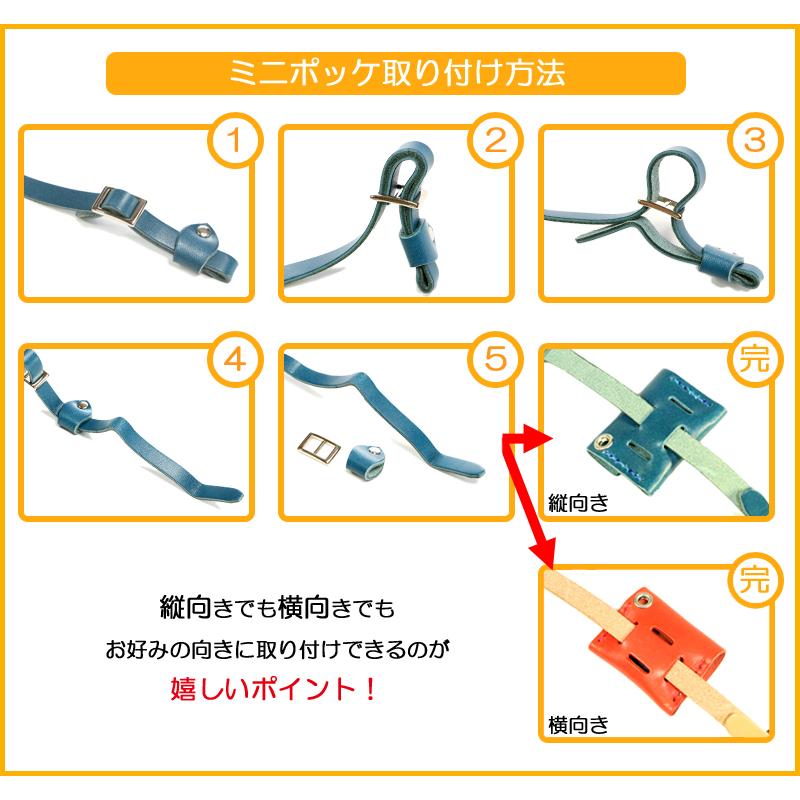 ミニポッケ取り付け方法

1

2

3

4

5

完

縦向き

完

横向き

縦向きでも横向きでも
お好みの向きに取り付けできるのが
嬉しいポイント！