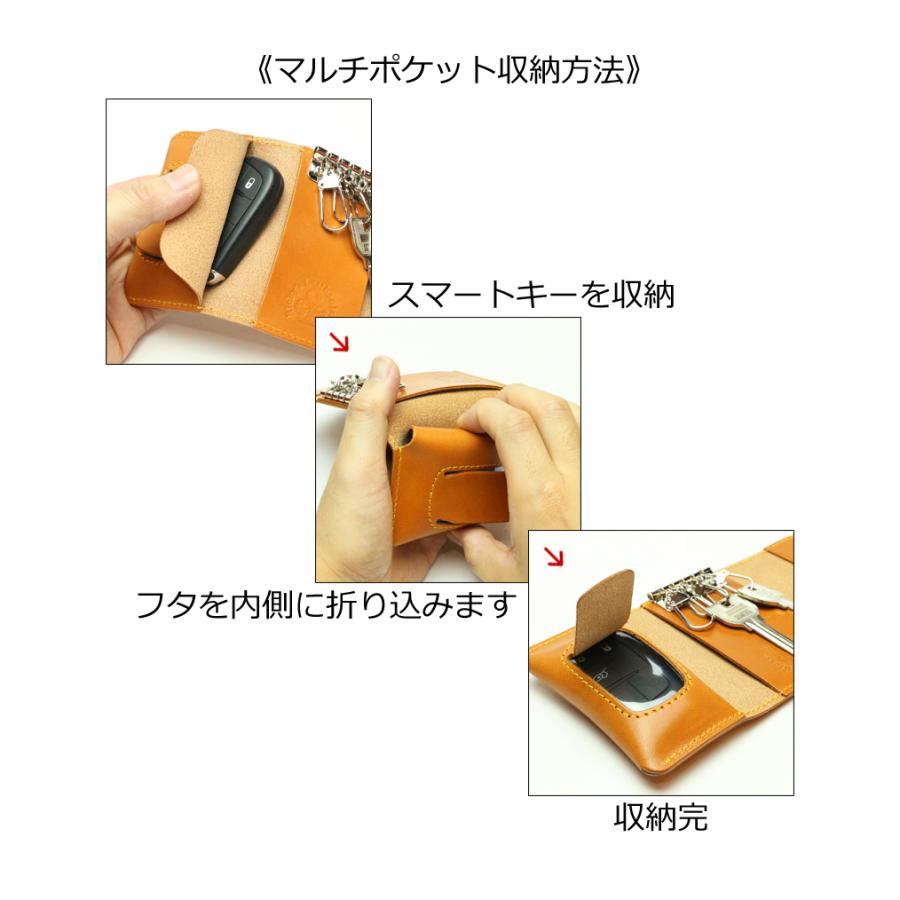 《マルチポケット収納方法》

スマートキーを収納

フタを内側に折り込みます

収納完