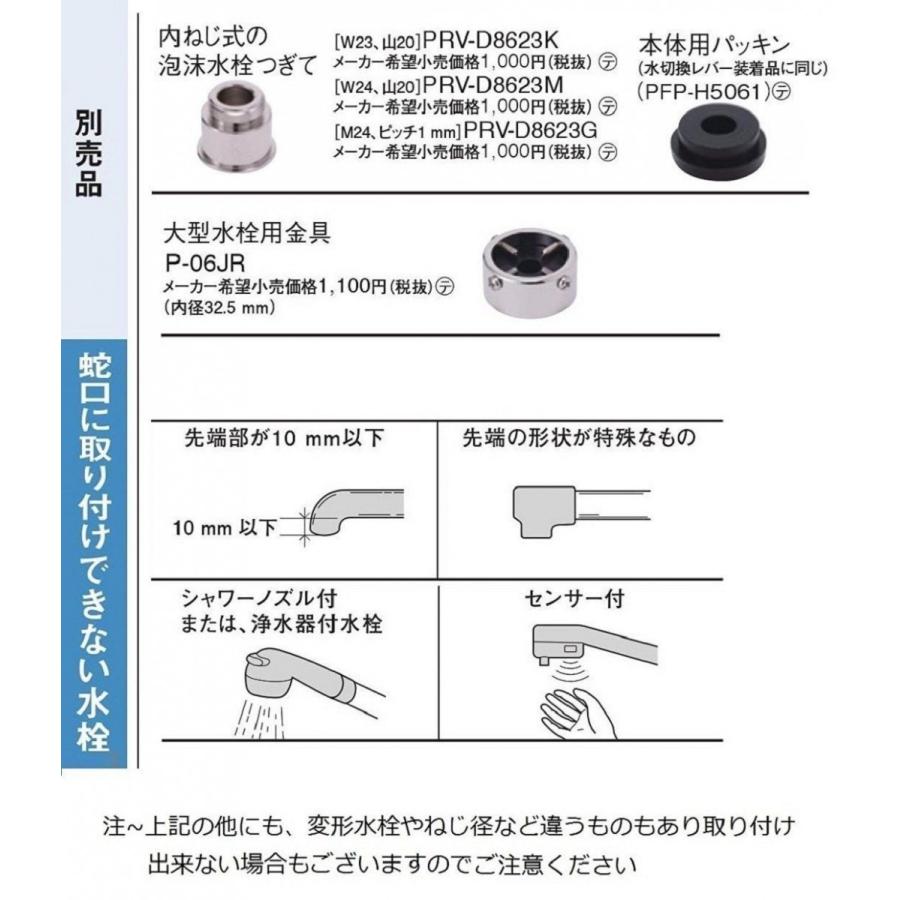 別売品

内ねじ式の泡沫水栓つぎて

[W23、山20] PRV-D8623K
メーカー希望小売価格1,000円(税抜) ㋢
[W24、山20] PRV-D8623M
メーカー希望小売価格1,000円(税抜) ㋢
[M24、ピッチ1 mm] PRV-D8623G
メーカー希望小売価格1,000円(税抜) ㋢

本体用パッキン
(水切換レバー装着品に同じ)
(PFP-H5061) ㋢

大型水栓用金具
P-06JR
メーカー希望小売価格1,100円(税抜) ㋢
(内径32.5 mm)

蛇口に取り付けできない水栓

先端部が10 mm以下

10 mm 以下

先端の形状が特殊なもの

シャワーノズル付
または、浄水器付水栓

センサー付

注~上記の他にも、変形水栓やねじ径など違うものもあり取り付け出来ない場合もございますのでご注意ください