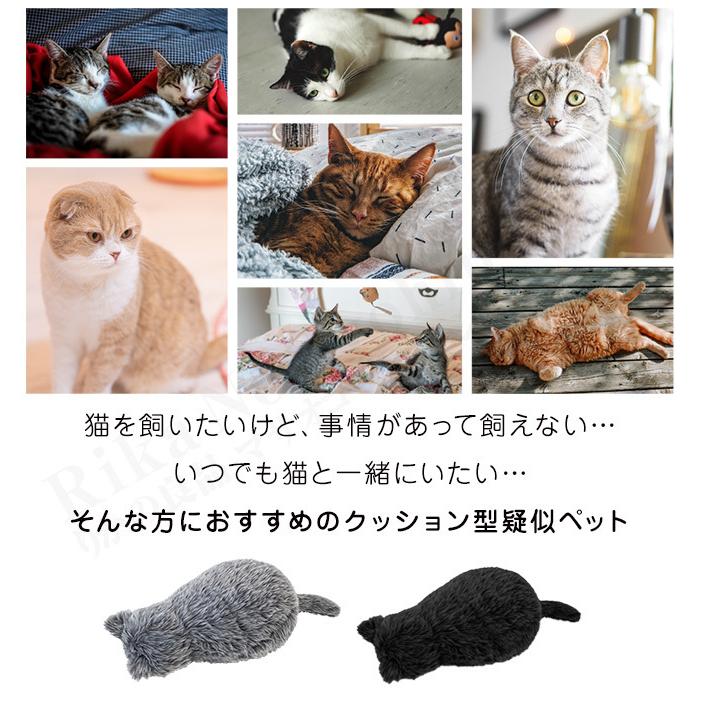 猫を飼いたいけど、事情があって飼えない…

いつでも猫と一緒にいたい…

そんな方におすすめのクッション型疑似ペット