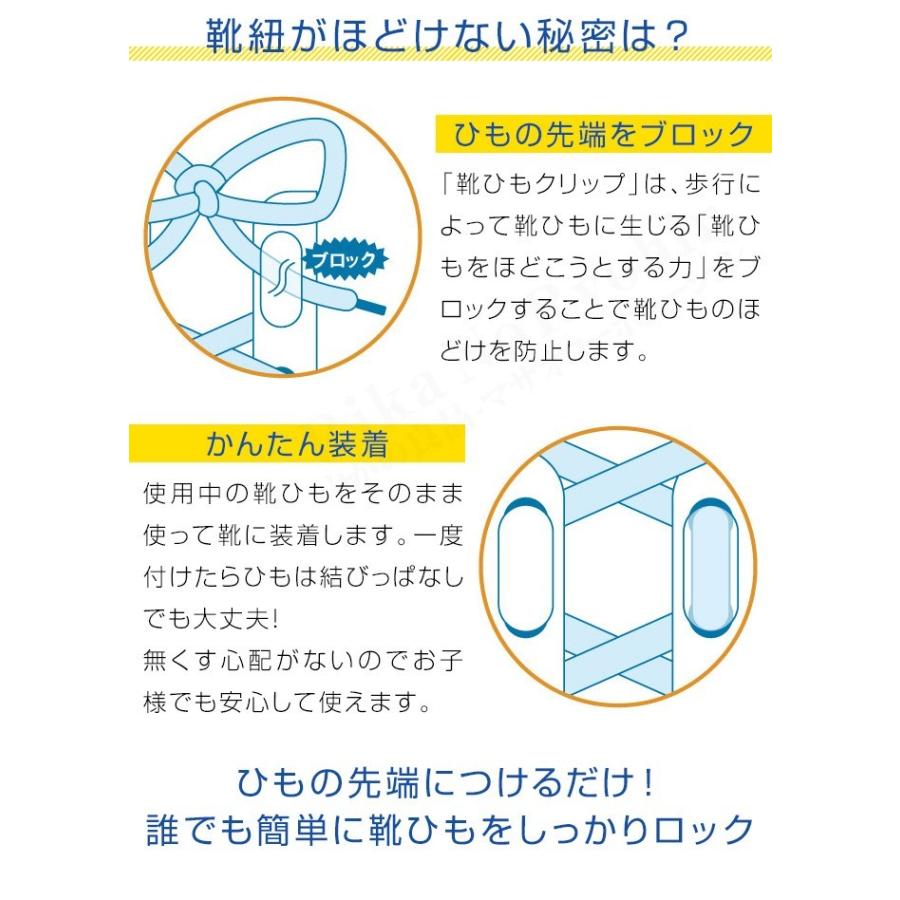 靴紐がほどけない秘密は？

ブロック

ひもの先端をブロック

「靴ひもクリップ」は、歩行によって靴ひもに生じる「靴ひもをほどこうとする力」をブロックすることで靴ひものほどけを防止します。

かんたん装着

使用中の靴ひもをそのまま使って靴に装着します。一度付けたらひもは結びっぱなしでも大丈夫!
無くす心配がないのでお子様でも安心して使えます。

ひもの先端につけるだけ！
誰でも簡単に靴ひもをしっかりロック