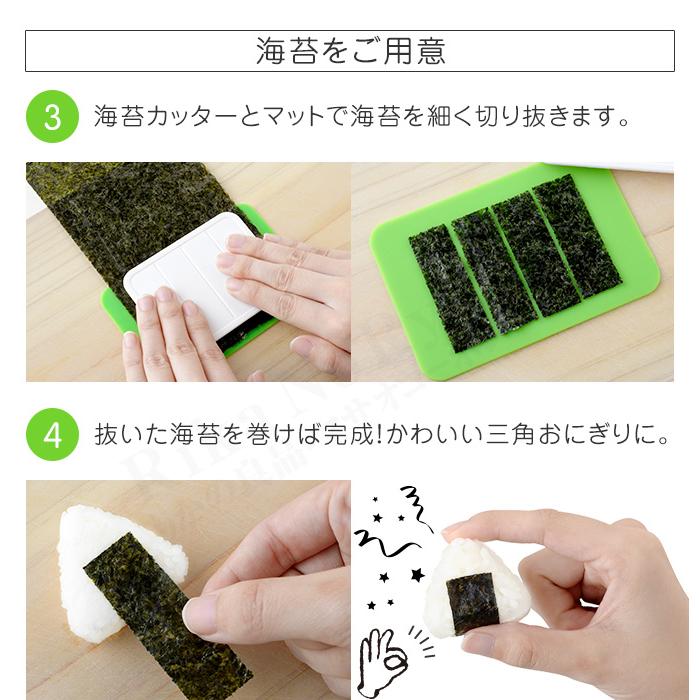 海苔をご用意

3 海苔カッターとマットで海苔を細く切り抜きます。

4 抜いた海苔を巻けば完成!かわいい三角おにぎりに。