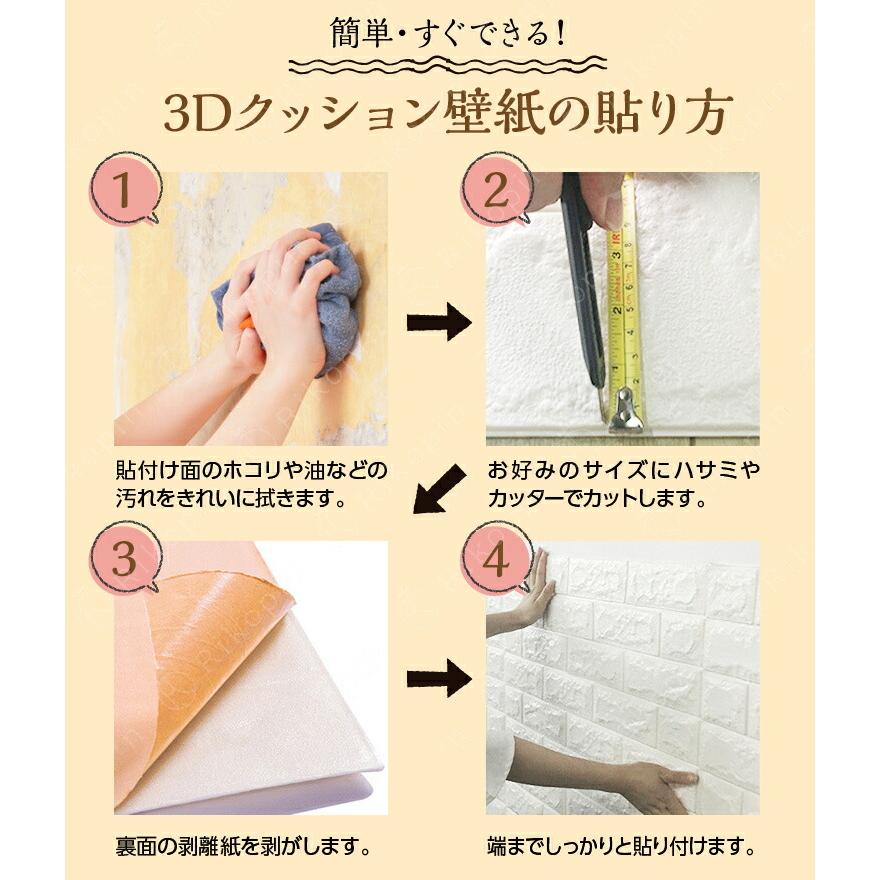 簡単・すぐできる!

3Dクッション壁紙の貼り方

1

貼付け面のホコリや油などの汚れをきれいに拭きます。

2

お好みのサイズにハサミやカッターでカットします。

3

裏面の剥離紙を剥がします。

4

端までしっかりと貼り付けます。