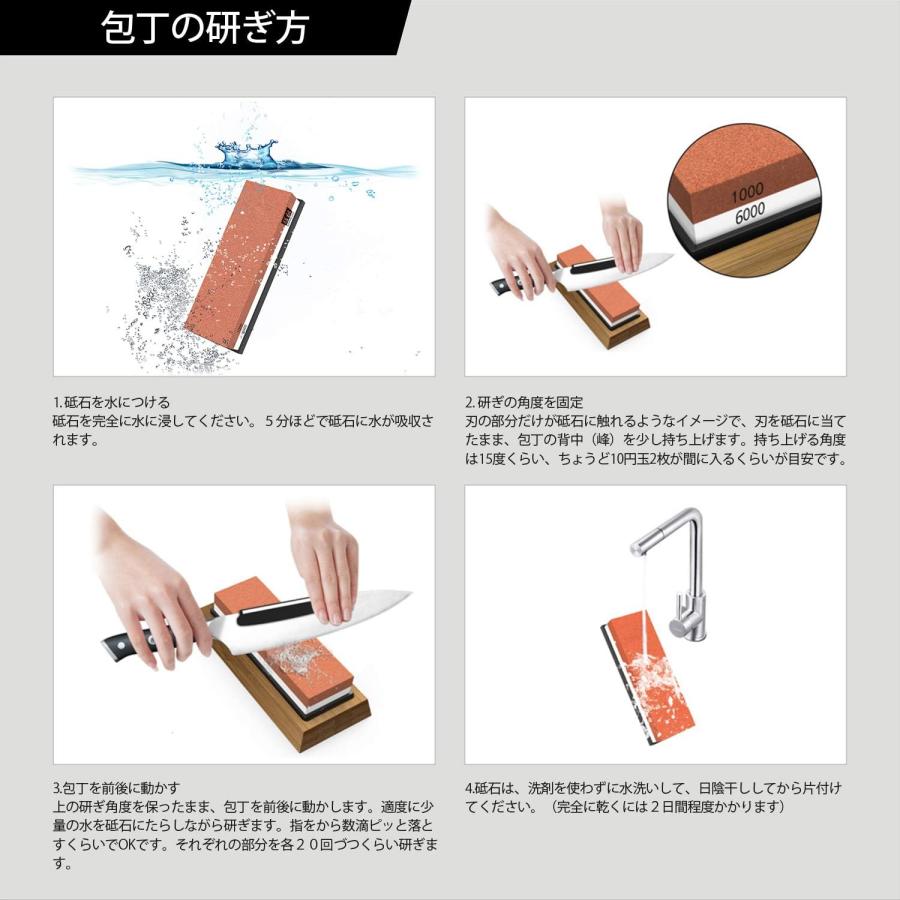 包丁の研ぎ方

1000
6000

1.砥石を水につける
砥石を完全に水に浸してください。５分ほどで砥石に水が吸収されます。

2.研ぎの角度を固定
刃の部分だけが砥石に触れるようなイメージで、刃を砥石に当てたまま、包丁の背中（峰）を少し持ち上げます。持ち上げる角度は15度くらい、ちょうど10円玉2枚が間に入るくらいが目安です。

3.包丁を前後に動かす
上の研ぎ角度を保ったまま、包丁を前後に動かします。適度に少量の水を砥石にたらしながら研ぎます。指をから数滴ピッと落とすくらいでOKです。それぞれの部分を各２０回づつくらい研ぎます。

4.砥石は、洗剤を使わずに水洗いして、日陰干ししてから片付けてください。（完全に乾くには２日間程度かかります）