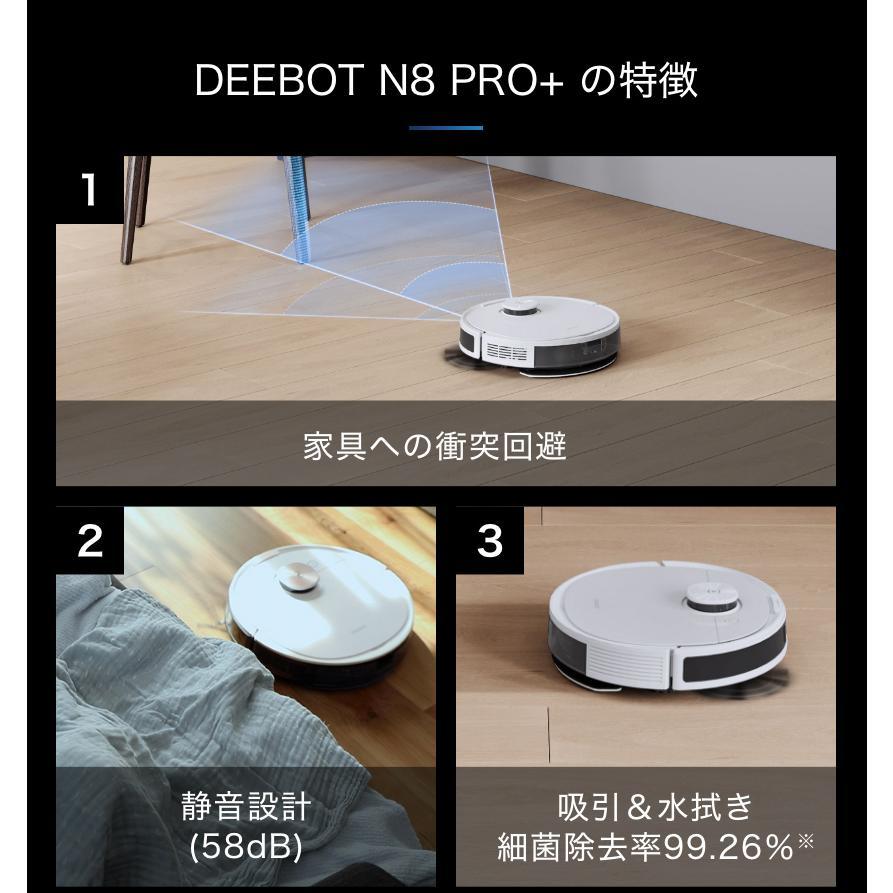 DEEBOT N8 PRO+ の特徴

1

家具への衝突回避

2

静音設計
(58dB)

3

吸引＆水拭き
細菌除去率99.26%※