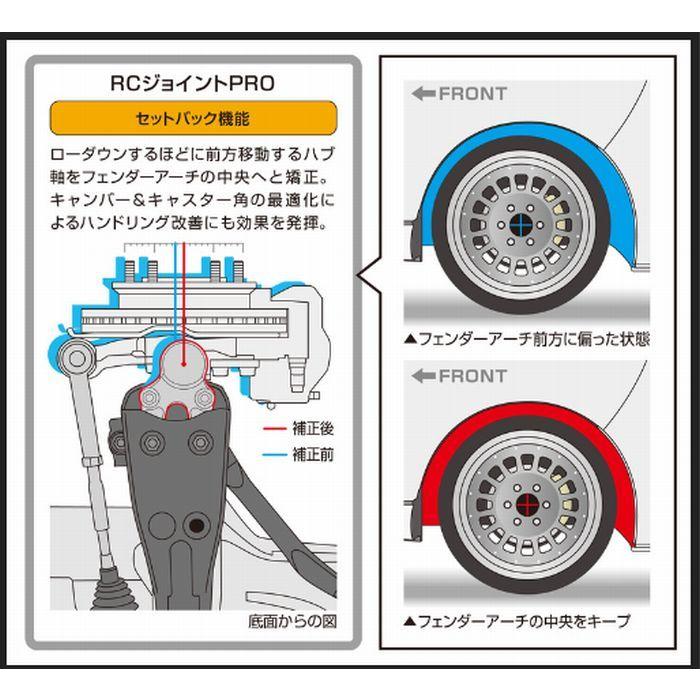 RCジョイントPRO

セットバック機能

ローダウンするほどに前方移動するハブ軸をフェンダーアーチの中央へと矯正。キャンバー＆キャスター角の最適化によるハンドリング改善にも効果を発揮。

補正後
補正前

底面からの図

FRONT

▲フェンダーアーチ前方に偏った状態

FRONT

▲フェンダーアーチの中央をキープ