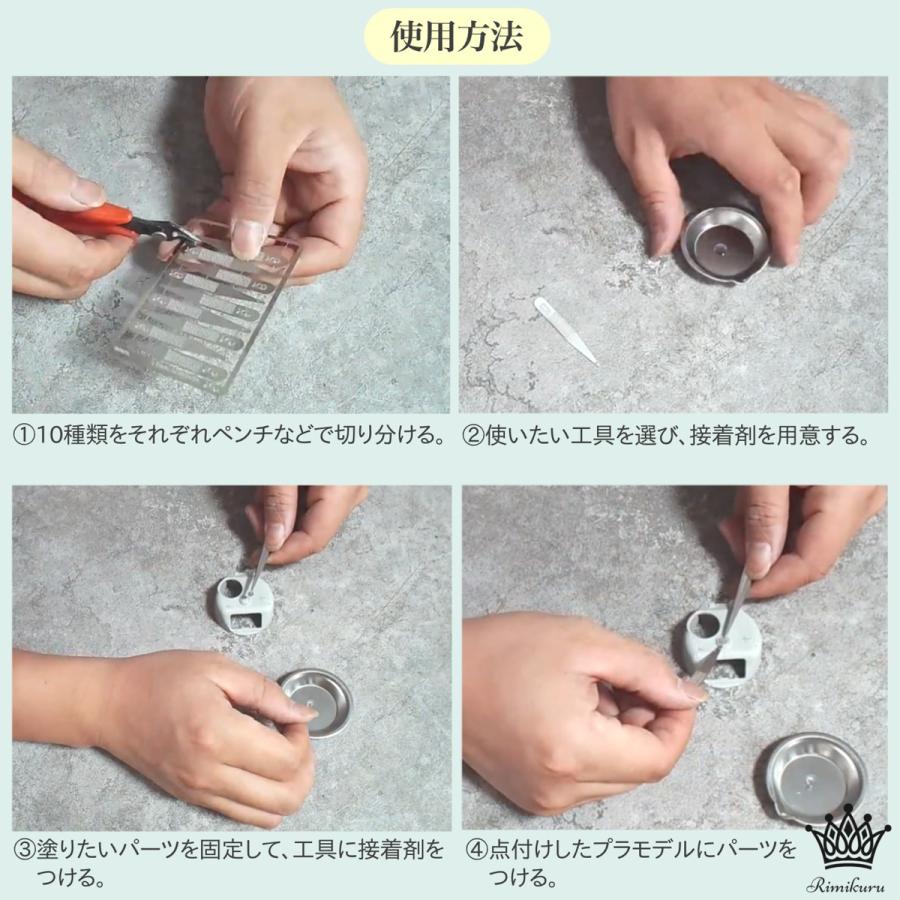 使用方法

①10種類をそれぞれペンチなどで切り分ける。

②使いたい工具を選び、接着剤を用意する。

③塗りたいパーツを固定して、工具に接着剤をつける。

④点付けしたプラモデルにパーツをつける。

Rimikuru