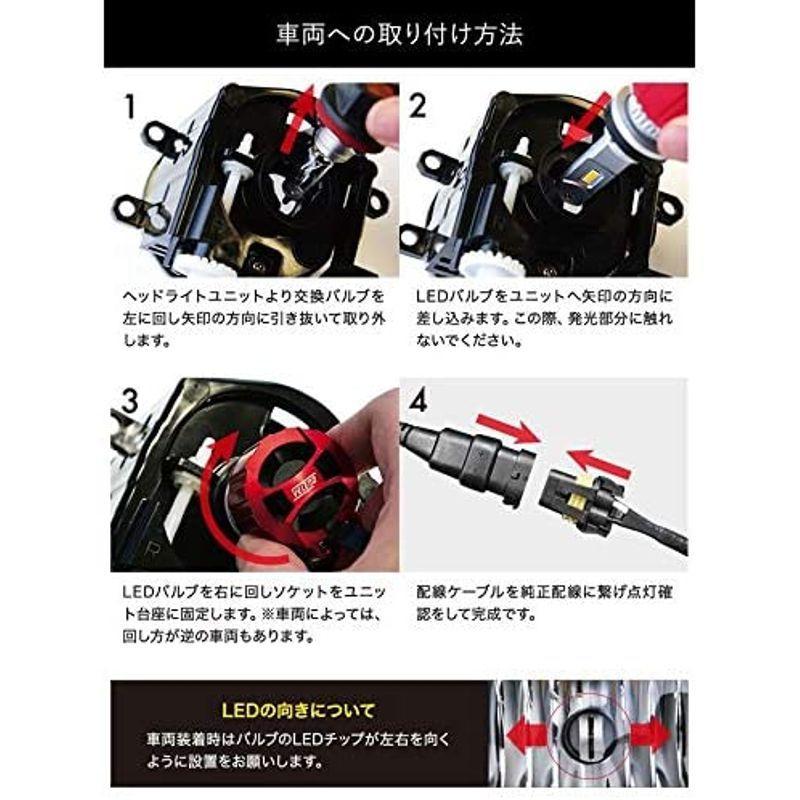 車両への取り付け方法

1

ヘッドライトユニットより交換バルブを左に回し矢印の方向に引き抜いて取り外します。

2

LEDバルブをユニットへ矢印の方向に差し込みます。この際、発光部分に触れないでください。

3

LEDバルブを右に回しソケットをユニット台座に固定します。※車両によっては、回し方が逆の車両もあります。

4

配線ケーブルを純正配線に繋げ点灯確認をして完成です。

LEDの向きについて

車両装着時はバルブのLEDチップが左右を向くように設置をお願いします。