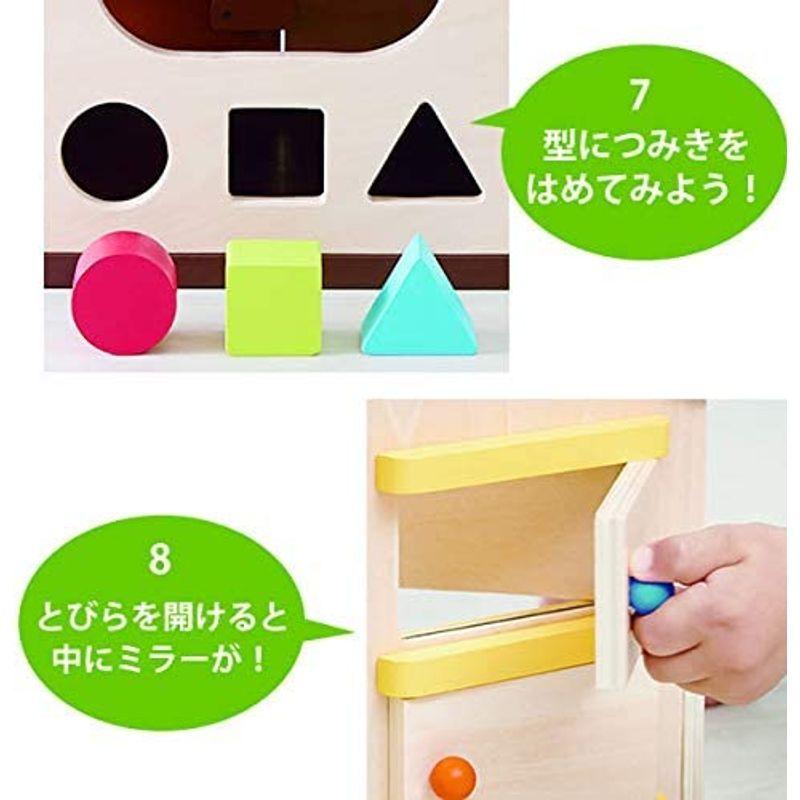 7
型につみきを
はめてみよう！

8
とびらを開けると
中にミラーが！