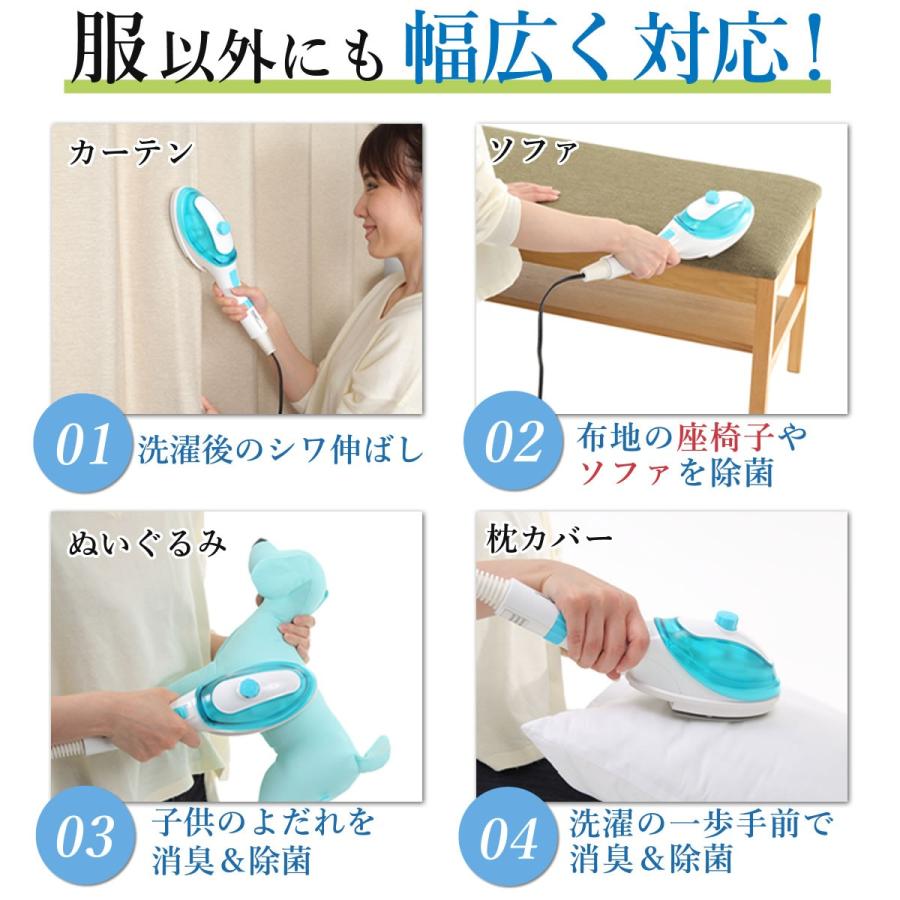 服以外にも幅広く対応!

カーテン

01 洗濯後のシワ伸ばし

ソファ

02 布地の座椅子やソファを除菌

ぬいぐるみ

03 子供のよだれを消臭&除菌

枕カバー

04 洗濯の一歩手前で消臭&除菌