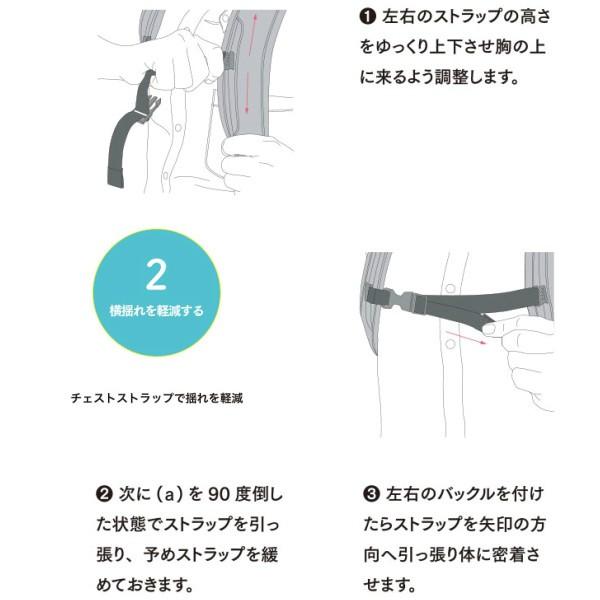 ❶ 左右のストラップの高さをゆっくり上下させ胸の上に来るよう調整します。

2
横揺れを軽減する

チェストストラップで揺れを軽減

❷ 次に（a）を 90 度倒した状態でストラップを引っ張り、予めストラップを緩めておきます。

❸ 左右のバックルを付けたらストラップを矢印の方向へ引っ張り体に密着させます。