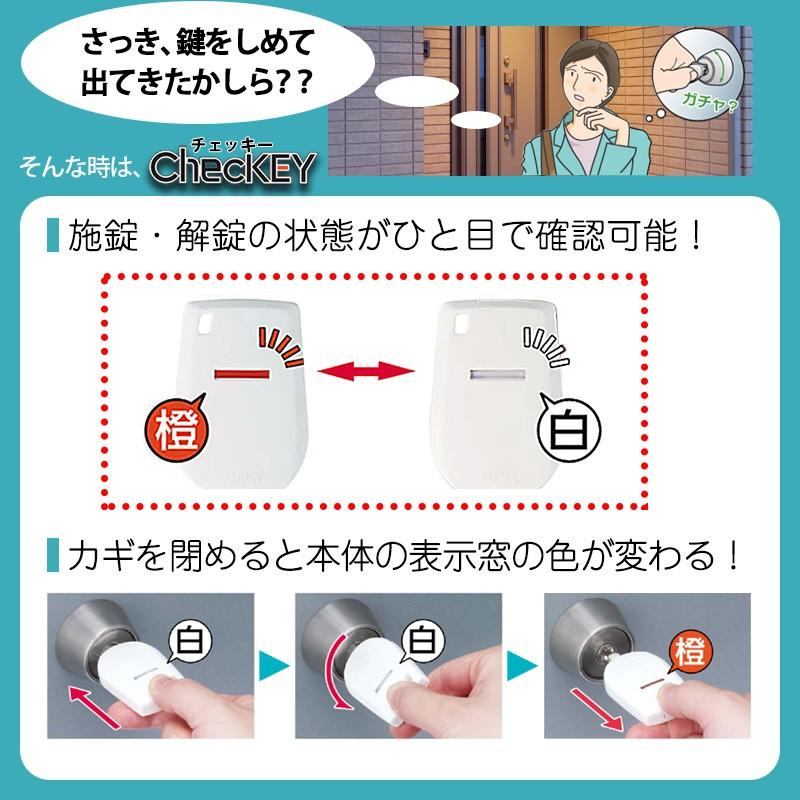 さっき、鍵をしめて出てきたかしら??

ガチャ?

そんな時は、チェッキー ChecKEY

施錠・解錠の状態がひと目で確認可能!

橙

白

カギを閉めると本体の表示窓の色が変わる!

白

白

橙