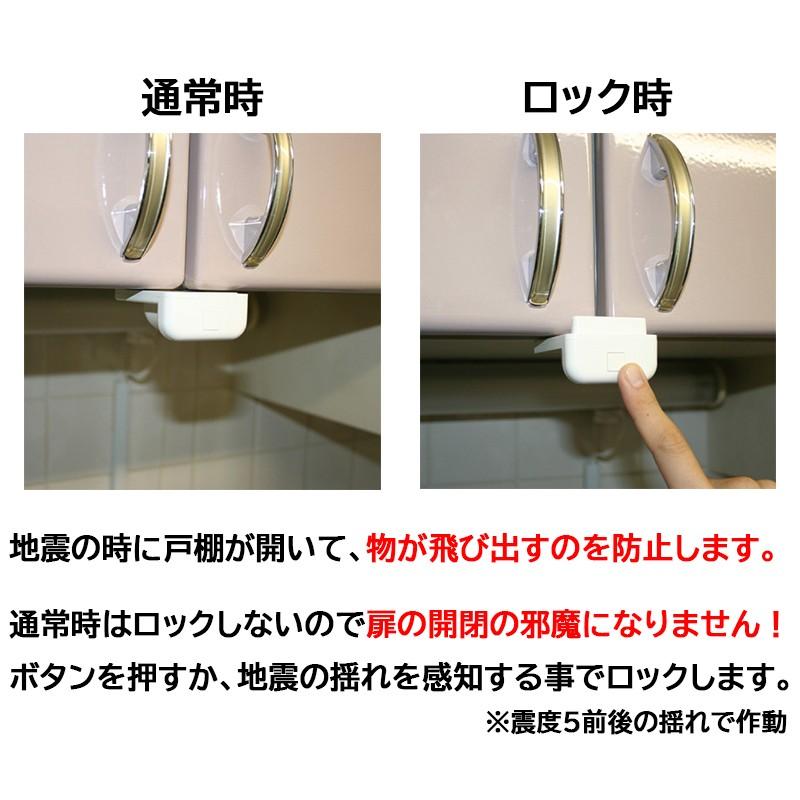 通常時

ロック時

地震の時に戸棚が開いて、物が飛び出すのを防止します。

通常時はロックしないので扉の開閉の邪魔になりません！
ボタンを押すか、地震の揺れを感知する事でロックします。
※震度5前後の揺れで作動