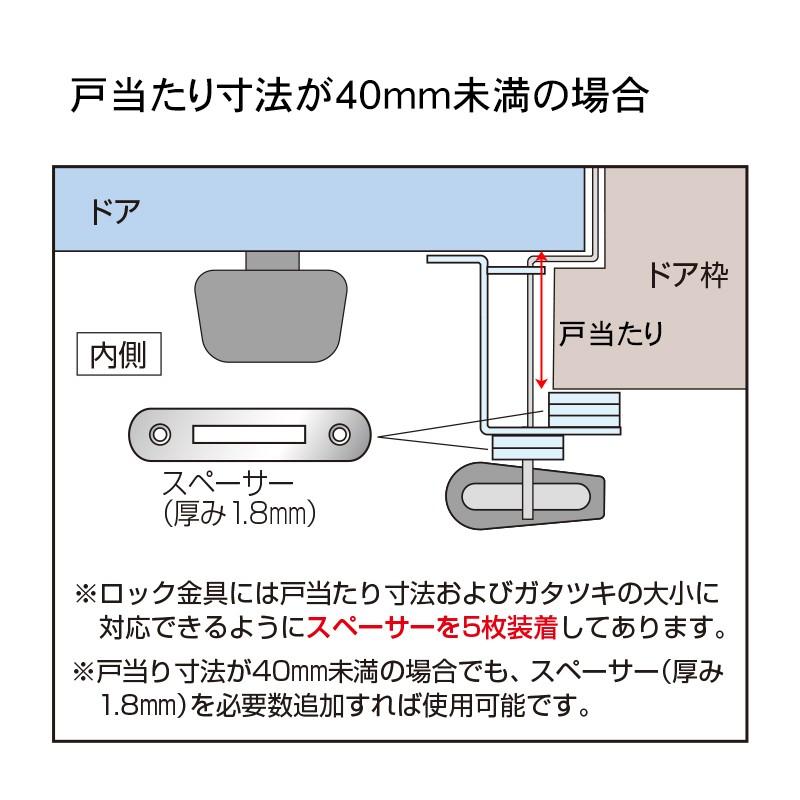 戸当たり寸法が40mm未満の場合

ドア

ドア枠

戸当たり

内側

スペーサー
(厚み1.8㎜)

※ロック金具には戸当たり寸法およびガタツキの大小に対応できるようにスペーサーを5枚装着してあります。

※戸当り寸法が40㎜未満の場合でも、スペーサー(厚み1.8㎜)を必要数追加すれば使用可能です。