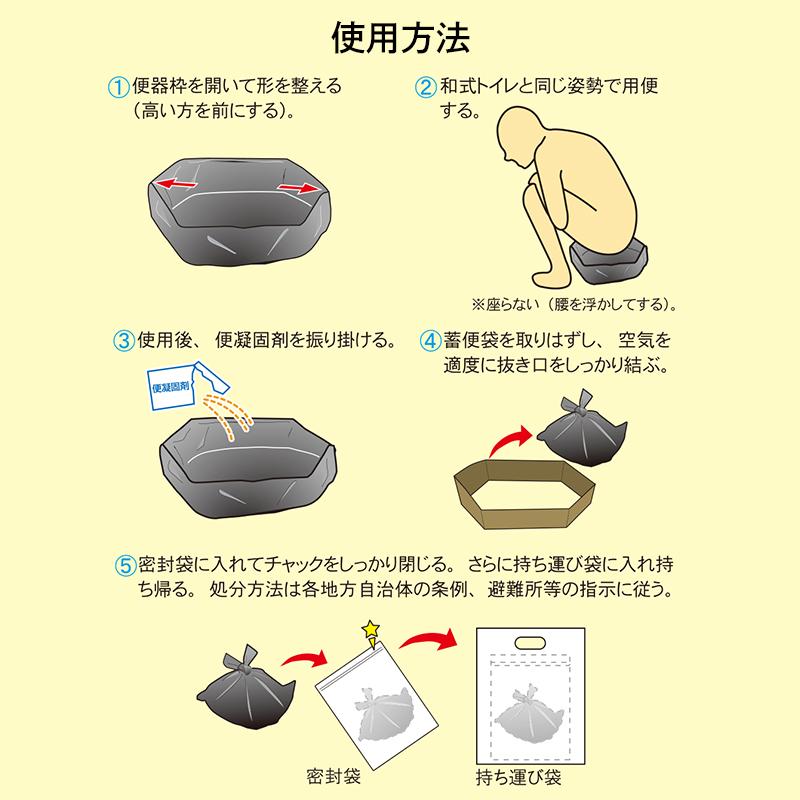 使用方法

①便器枠を開いて形を整える（高い方を前にする）。

②和式トイレと同じ姿勢で用便する。

※座らない（腰を浮かしてする）。

③使用後、便凝固剤を振り掛ける。

便凝固剤

④蓄便袋を取りはずし、空気を適度に抜き口をしっかり結ぶ。

⑤密封袋に入れてチャックをしっかり閉じる。さらに持ち運び袋に入れ持ち帰る。処分方法は各地方自治体の条例、避難所等の指示に従う。

密封袋

持ち運び袋