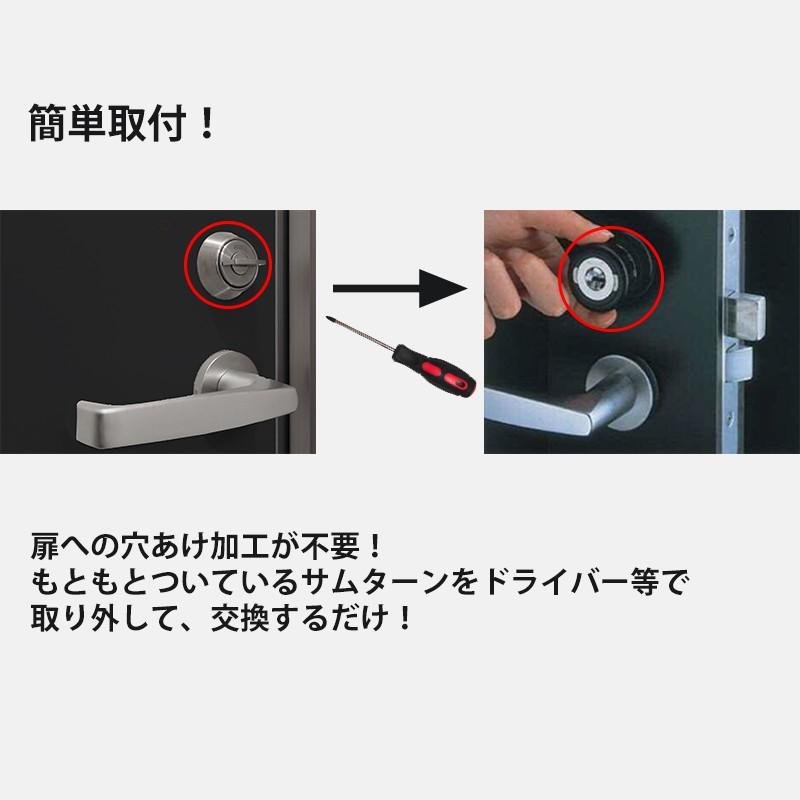 簡単取付！

扉への穴あけ加工が不要！
もともとついているサムターンをドライバー等で取り外して、交換するだけ！