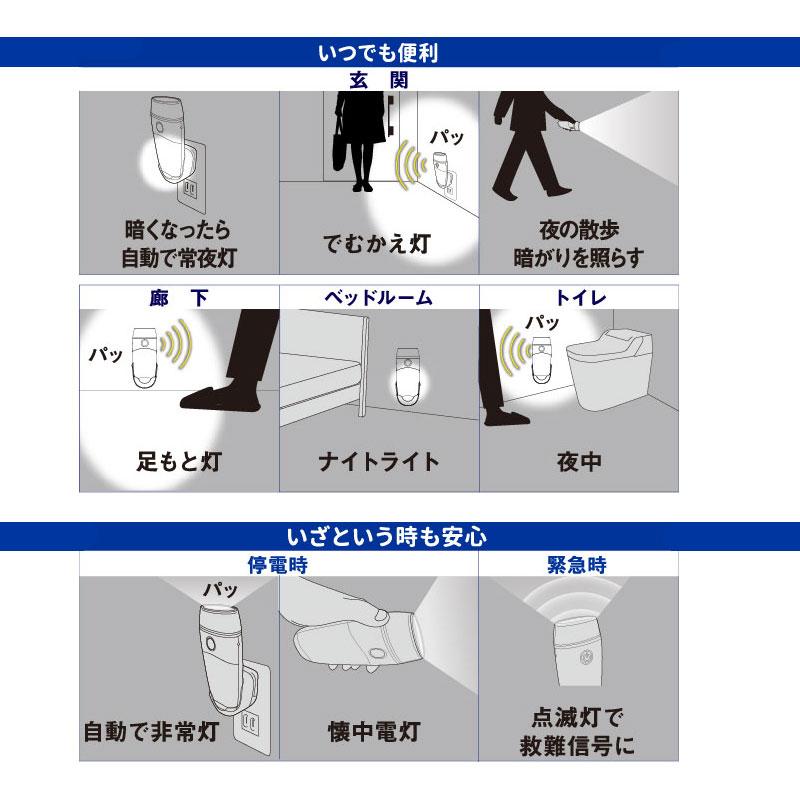 いつでも便利

玄　関

暗くなったら
自動で常夜灯

パッ

でむかえ灯

夜の散歩
暗がりを照らす

廊　下

パッ

足もと灯

ベッドルーム

ナイトライト

トイレ

パッ

夜中

いざという時も安心

停電時

パッ

自動で非常灯

懐中電灯

緊急時

点滅灯で
救難信号に