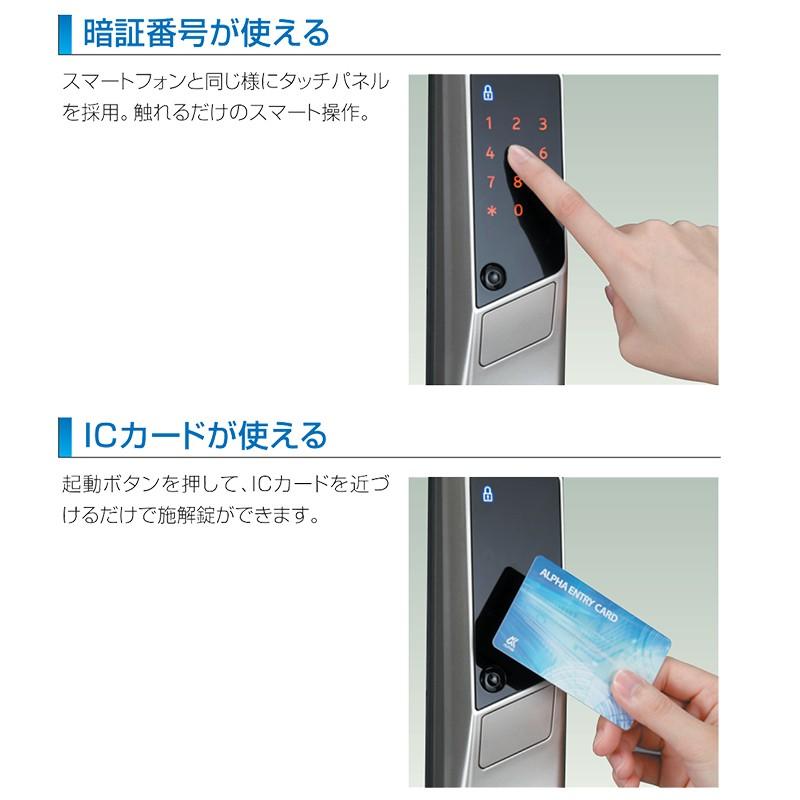 暗証番号が使える

スマートフォンと同じ様にタッチパネルを採用。触れるだけのスマート操作。

1 2 3
4 6
7 8
* 0

ICカードが使える

起動ボタンを押して、ICカードを近づけるだけで施解錠ができます。

ALPHA ENTRY CARD