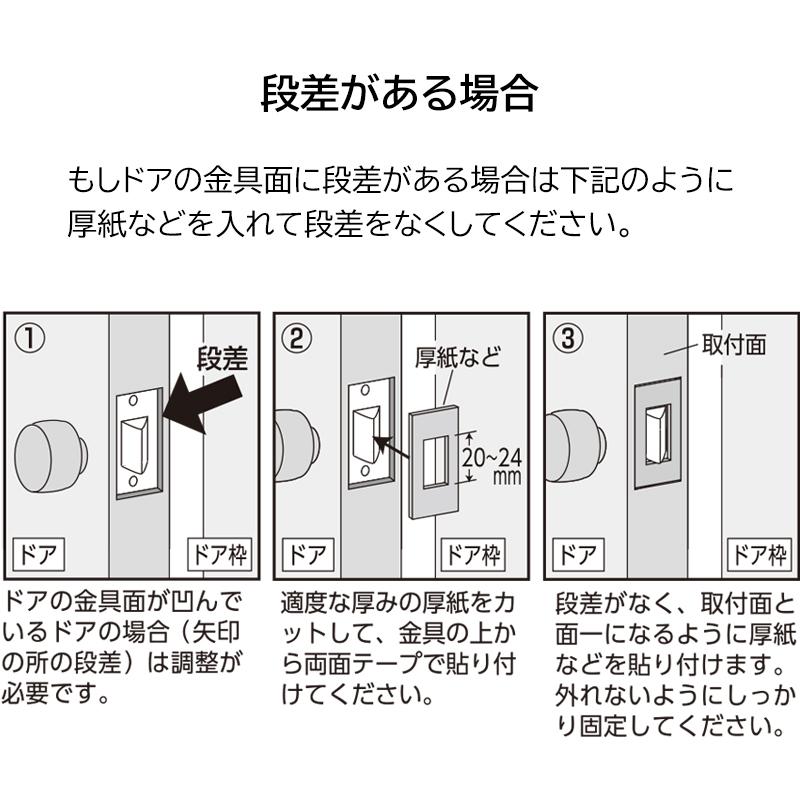 段差がある場合

もしドアの金具面に段差がある場合は下記のように厚紙などを入れて段差をなくしてください。

①

段差

ドア

ドア枠

ドアの金具面が凹んでいるドアの場合（矢印の所の段差）は調整が必要です。

②

厚紙など

20~24 mm

ドア

ドア枠

適度な厚みの厚紙をカットして、金具の上から両面テープで貼り付けてください。

③

取付面

ドア

ドア枠

段差がなく、取付面と面一になるように厚紙などを貼り付けます。外れないようにしっかり固定してください。