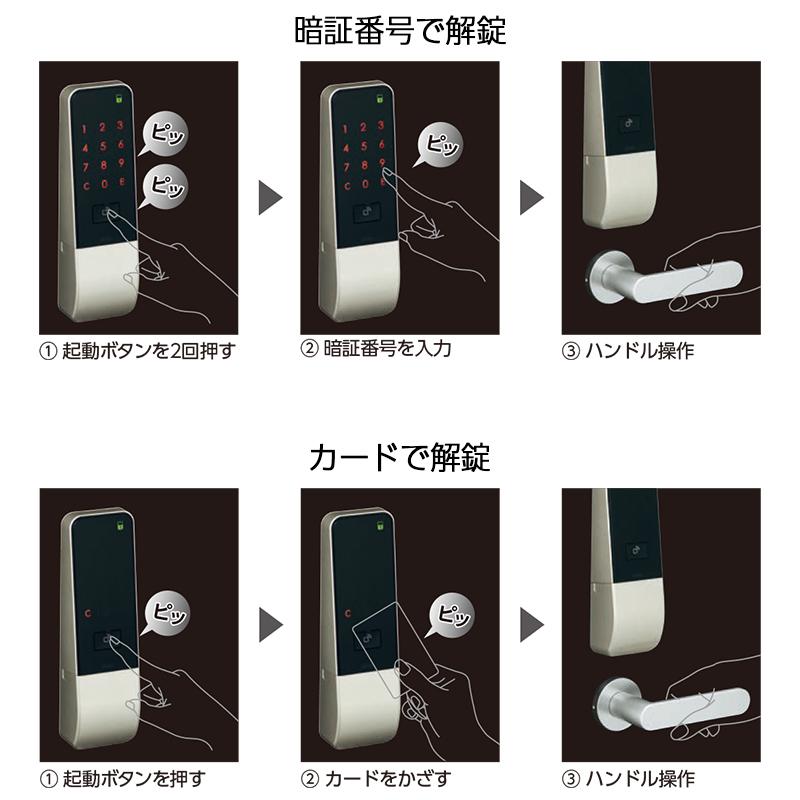 暗証番号で解錠

1 2 3
4 5 6
7 8 9
C 0 E

ピッ

ピッ

① 起動ボタンを2回押す

1 2 3
4 5 6
7 8 9
C 0 E

ピッ

② 暗証番号を入力

③ ハンドル操作

カードで解錠

C

ピッ

① 起動ボタンを押す

C

ピッ

② カードをかざす

③ ハンドル操作