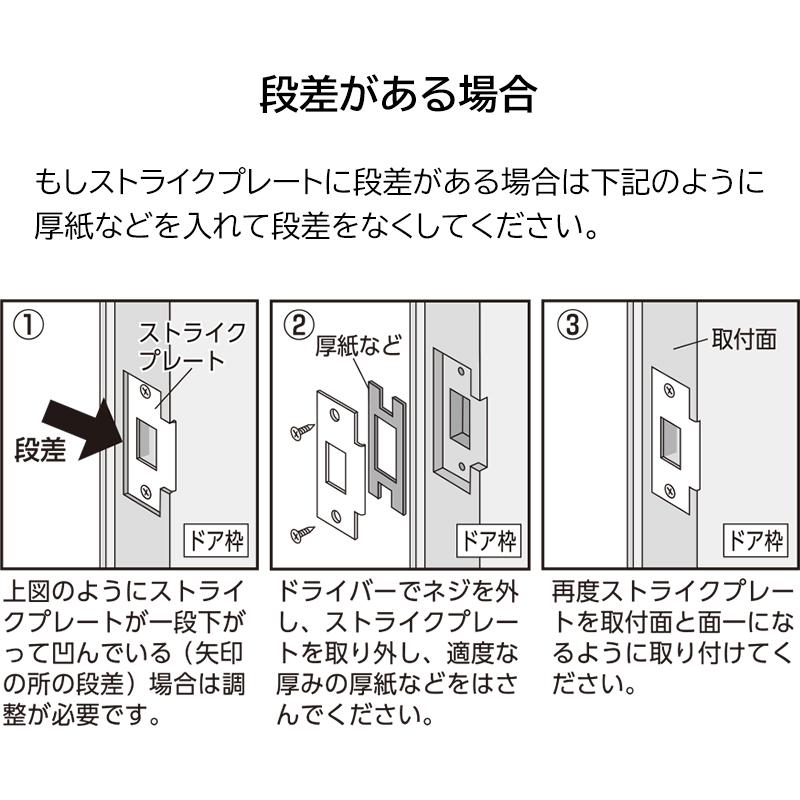 段差がある場合

もしストライクプレートに段差がある場合は下記のように厚紙などを入れて段差をなくしてください。

①
ストライクプレート
段差
ドア枠

上図のようにストライクプレートが一段下がって凹んでいる（矢印の所の段差）場合は調整が必要です。

②
厚紙など
ドア枠

ドライバーでネジを外し、ストライクプレートを取り外し、適度な厚みの厚紙などをはさんでください。

③
取付面
ドア枠

再度ストライクプレートを取付面と面一になるように取り付けてください。