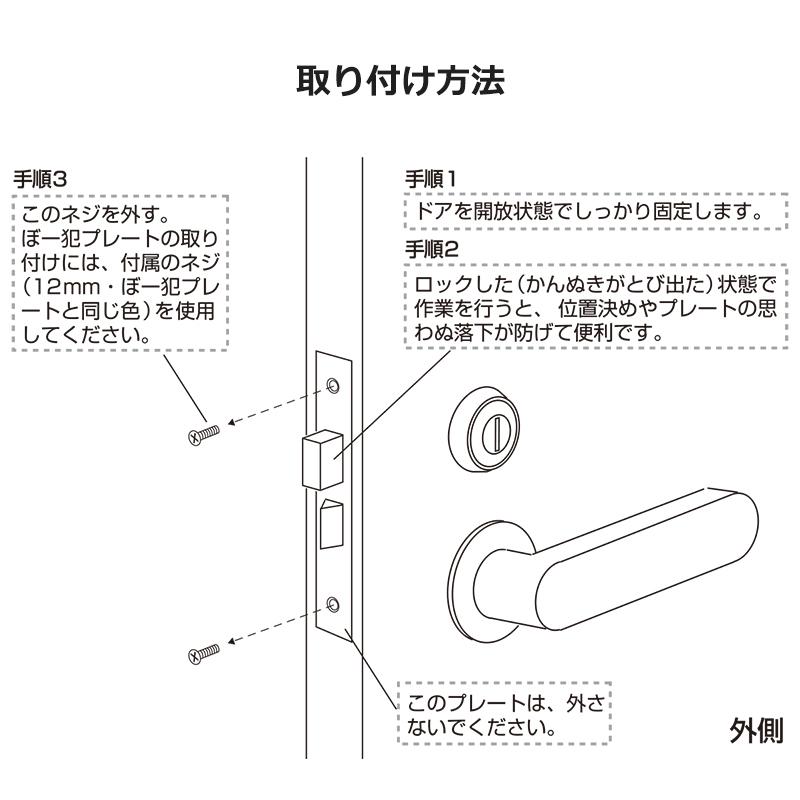 取り付け方法

手順3
このネジを外す。ぼー犯プレートの取り付けには、付属のネジ（12mm・ぼー犯プレートと同じ色）を使用してください。

手順1
ドアを開放状態でしっかり固定します。

手順2
ロックした（かんぬきがとび出た）状態で作業を行うと、位置決めやプレートの思わぬ落下が防げて便利です。

このプレートは、外さないでください。

外側