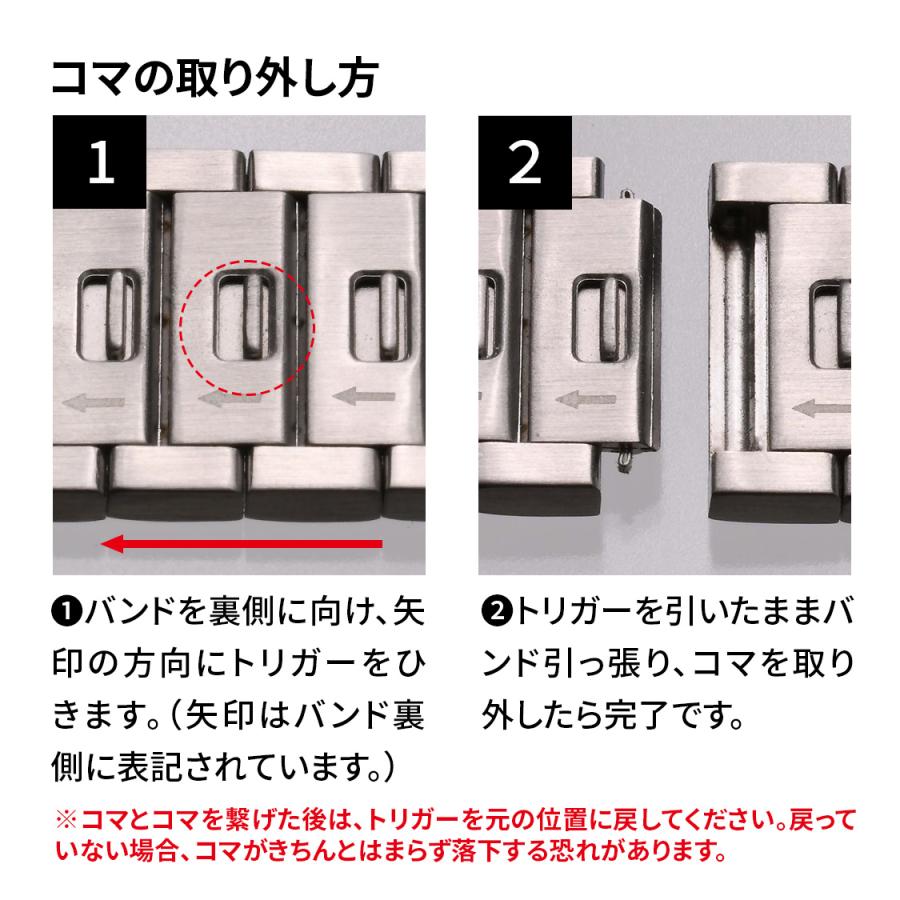 コマの取り外し方

1

2

❶バンドを裏側に向け、矢印の方向にトリガーをひきます。（矢印はバンド裏側に表記されています。）

❷トリガーを引いたままバンド引っ張り、コマを取り外したら完了です。

※コマとコマを繋げた後は、トリガーを元の位置に戻してください。戻っていない場合、コマがきちんとはまらず落下する恐れがあります。