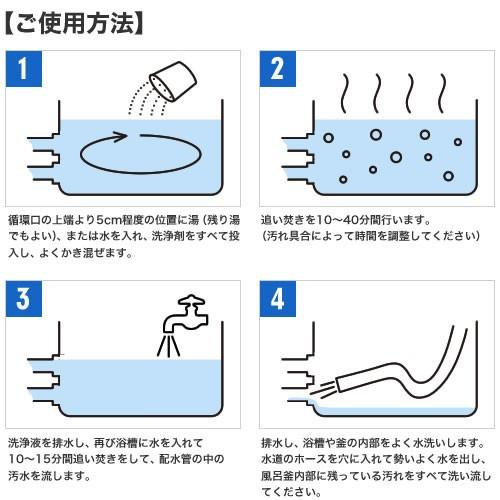 【ご使用方法】

1

循環口の上端より5cm程度の位置に湯（残り湯でもよい）、または水を入れ、洗浄剤をすべて投入し、よくかき混ぜます。

2

追い焚きを10～40分間行います。
（汚れ具合によって時間を調整してください）

3

洗浄液を排水し、再び浴槽に水を入れて10～15分間追い焚きをして、配水管の中の汚水を流します。

4

排水し、浴槽や釜の内部をよく水洗いします。水道のホースを穴に入れて勢いよく水を出し、風呂釜内部に残っている汚れをすべて洗い流してください。