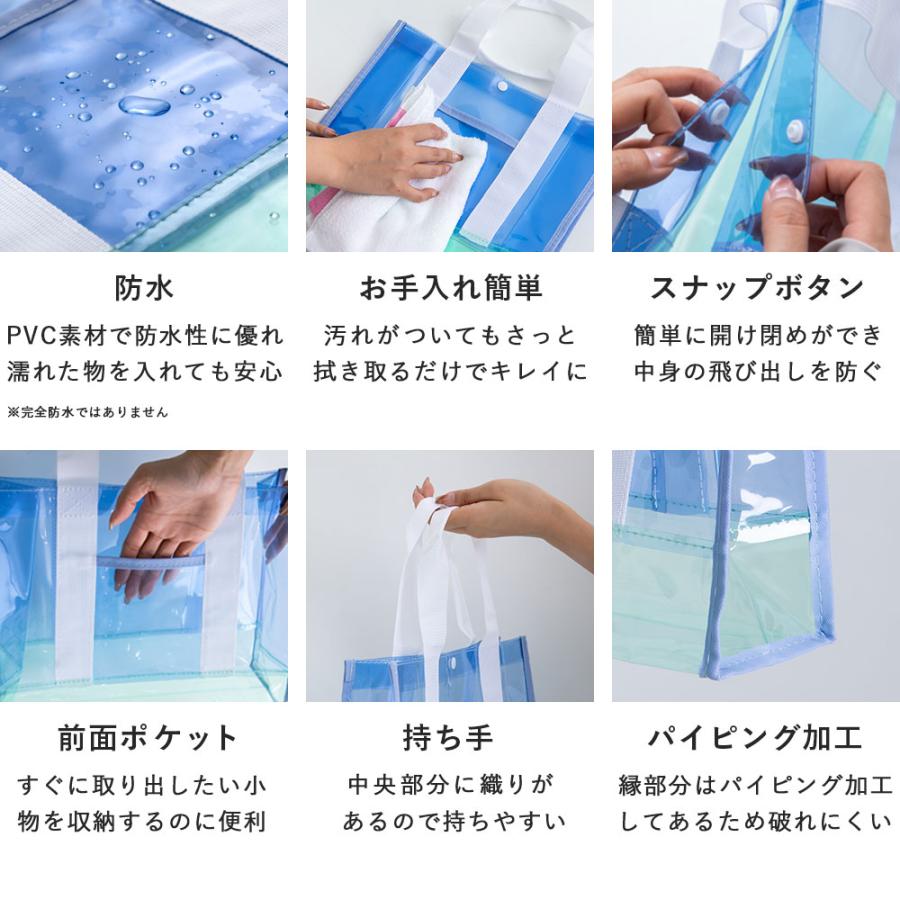 防水

PVC素材で防水性に優れ濡れた物を入れても安心

※完全防水ではありません

お手入れ簡単

汚れがついてもさっと拭き取るだけでキレイに

スナップボタン

簡単に開け閉めができ中身の飛び出しを防ぐ

前面ポケット

すぐに取り出したい小物を収納するのに便利

持ち手

中央部分に織りがあるので持ちやすい

パイピング加工

縁部分はパイピング加工してあるため破れにくい