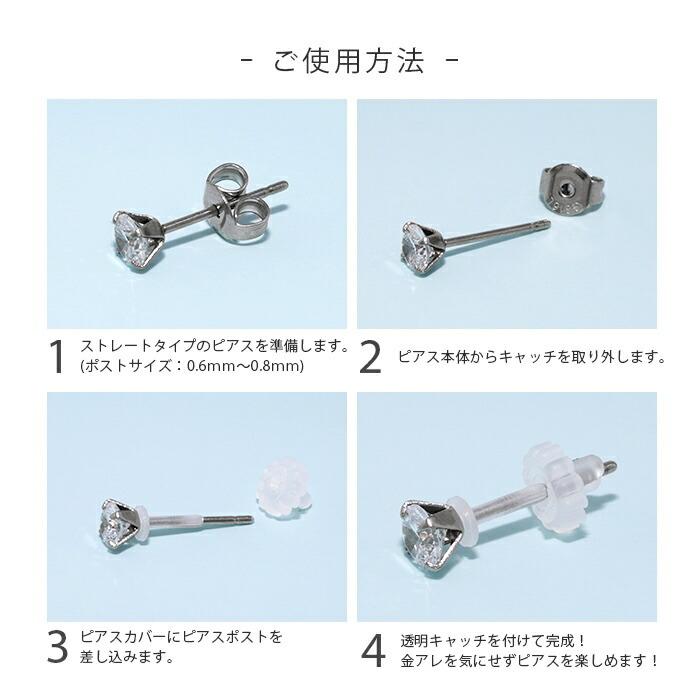 - ご使用方法 -

1 ストレートタイプのピアスを準備します。(ポストサイズ：0.6mm〜0.8mm)

2 ピアス本体からキャッチを取り外します。

3 ピアスカバーにピアスポストを差し込みます。

4 透明キャッチを付けて完成！金アレを気にせずピアスを楽しめます！